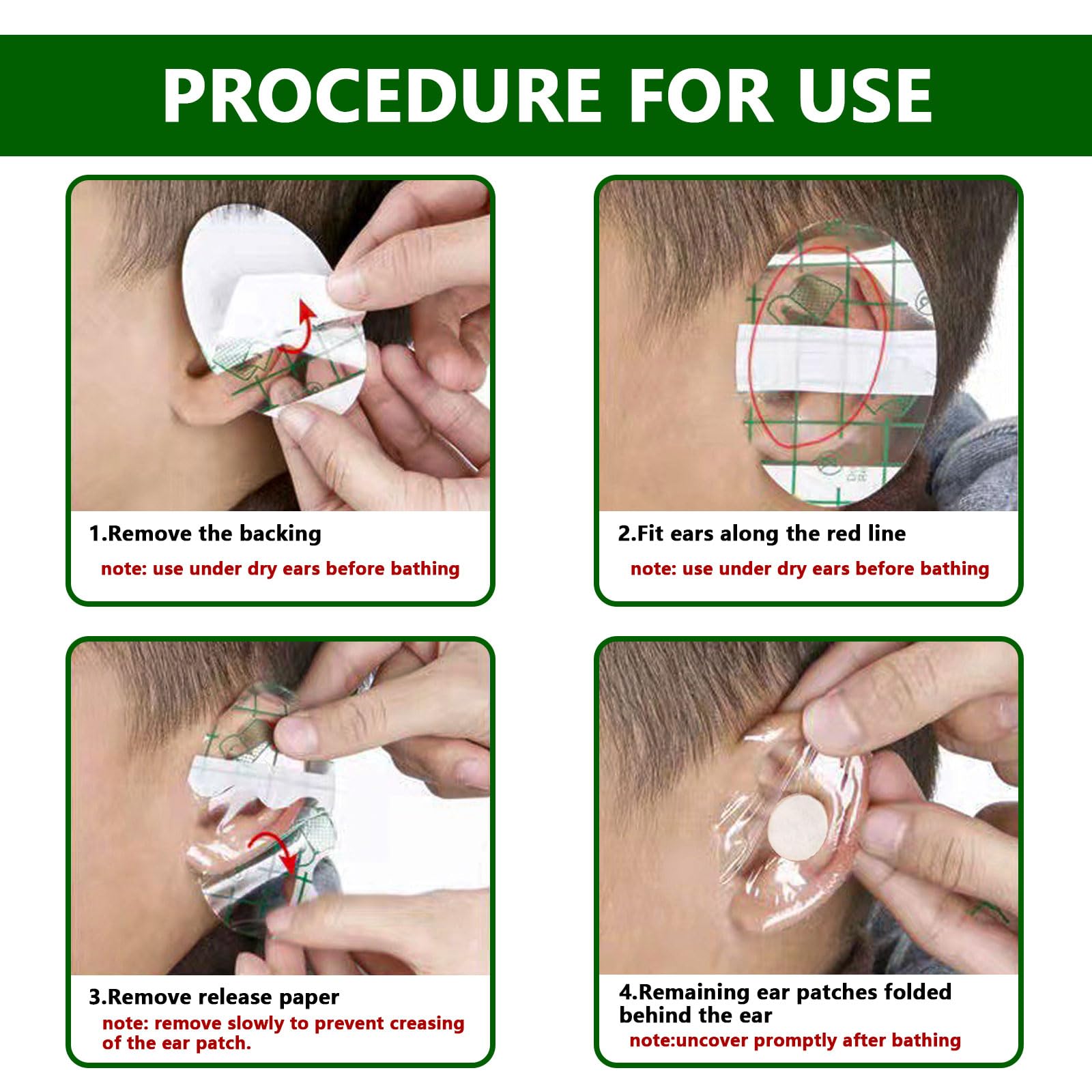 PROCEDURE FOR USE

1.Remove the backing
note: use under dry ears before bathing

2.Fit ears along the red line
note: use under dry ears before bathing

3.Remove release paper
note: remove slowly to prevent creasing of the ear patch.

4.Remaining ear patches folded behind the ear
note:uncover promptly after bathing