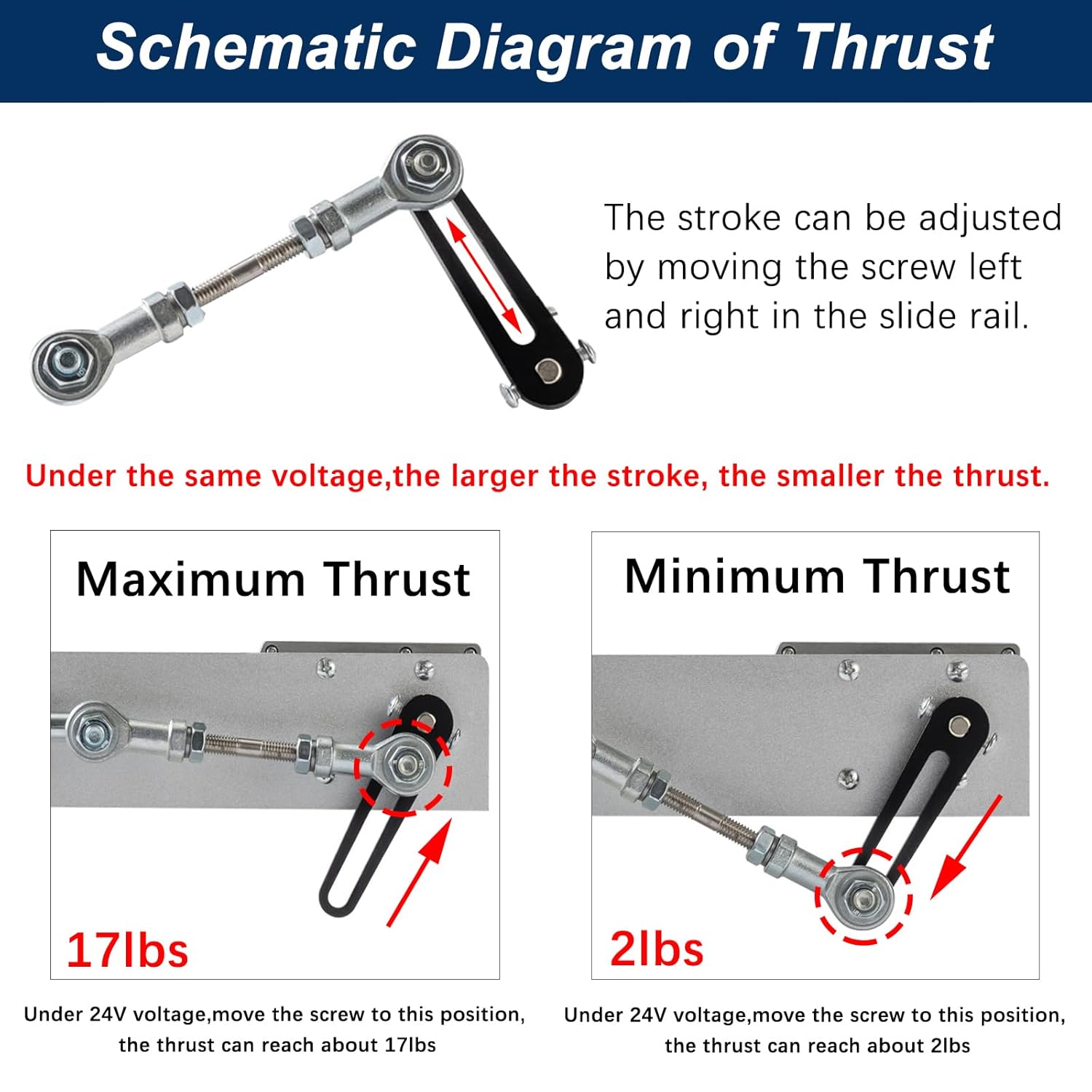 Schematic Diagram of Thrust

The stroke can be adjusted by moving the screw left and right in the slide rail.

Under the same voltage,the larger the stroke, the smaller the thrust.

Maximum Thrust

17lbs

Under 24V voltage,move the screw to this position, the thrust can reach about 17lbs

Minimum Thrust

2lbs

Under 24V voltage,move the screw to this position, the thrust can reach about 2lbs