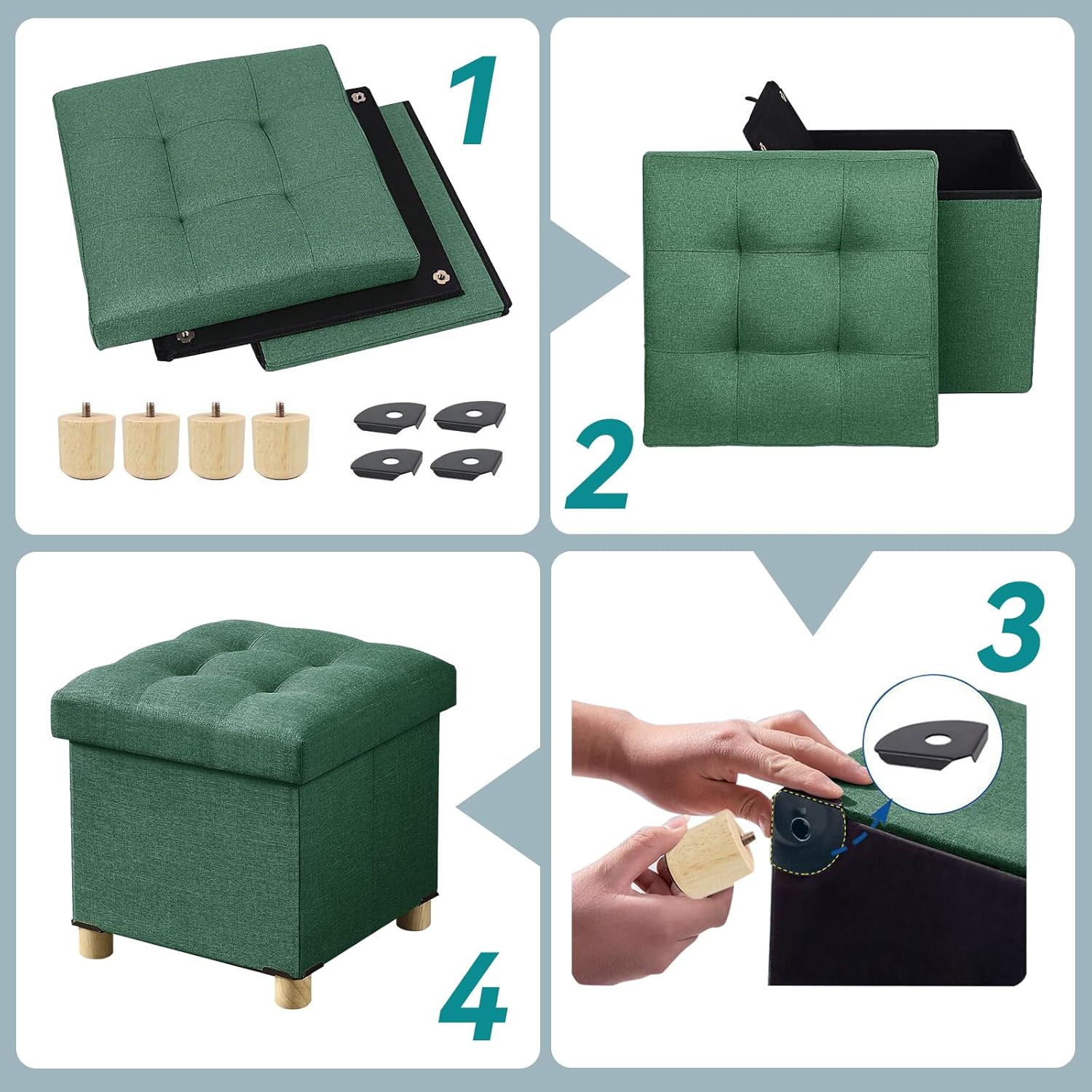 1

2

3

4