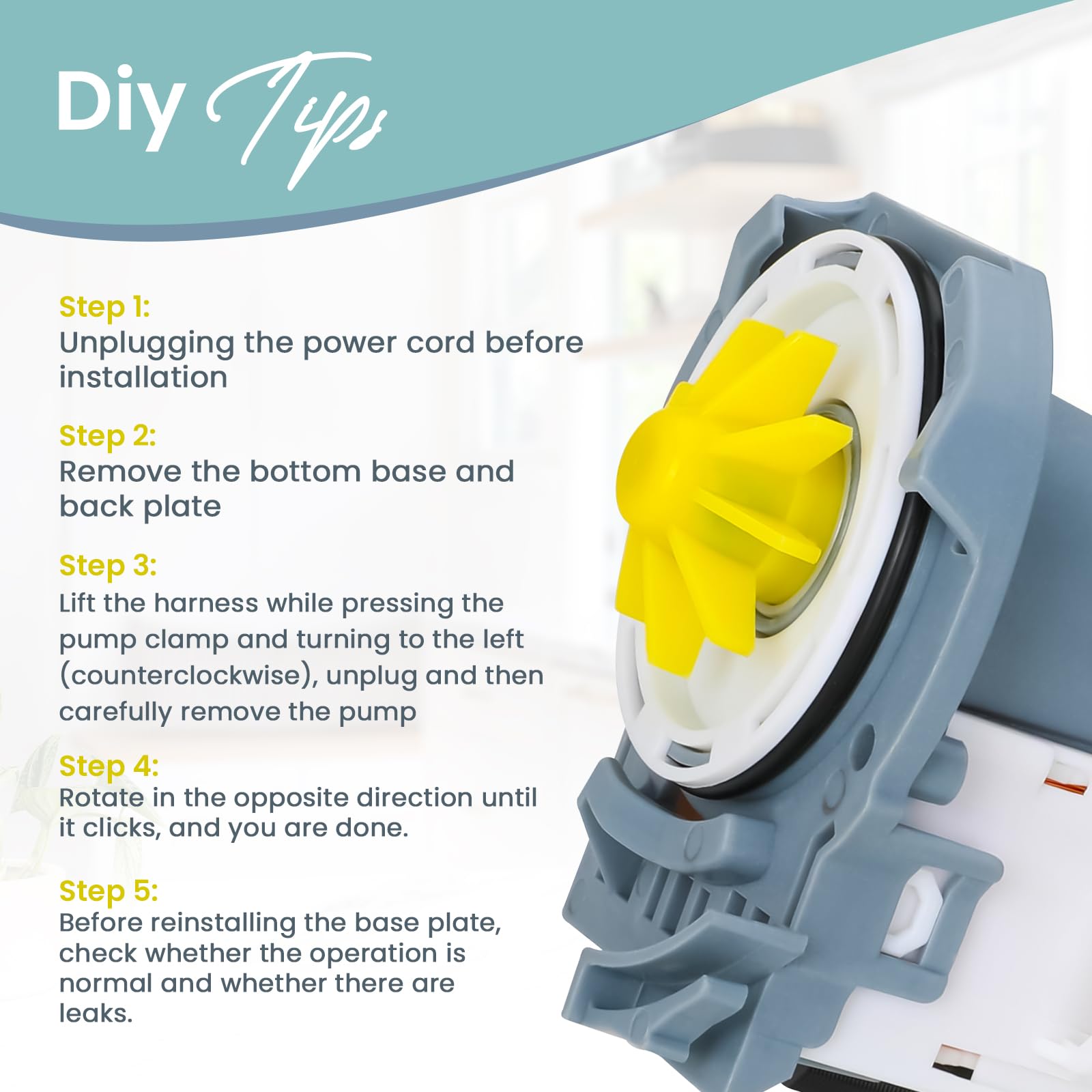 Diy Tips

Step 1:
Unplugging the power cord before installation

Step 2:
Remove the bottom base and back plate

Step 3:
Lift the harness while pressing the pump clamp and turning to the left (counterclockwise), unplug and then carefully remove the pump

Step 4:
Rotate in the opposite direction until it clicks, and you are done.

Step 5:
Before reinstalling the base plate, check whether the operation is normal and whether there are leaks.