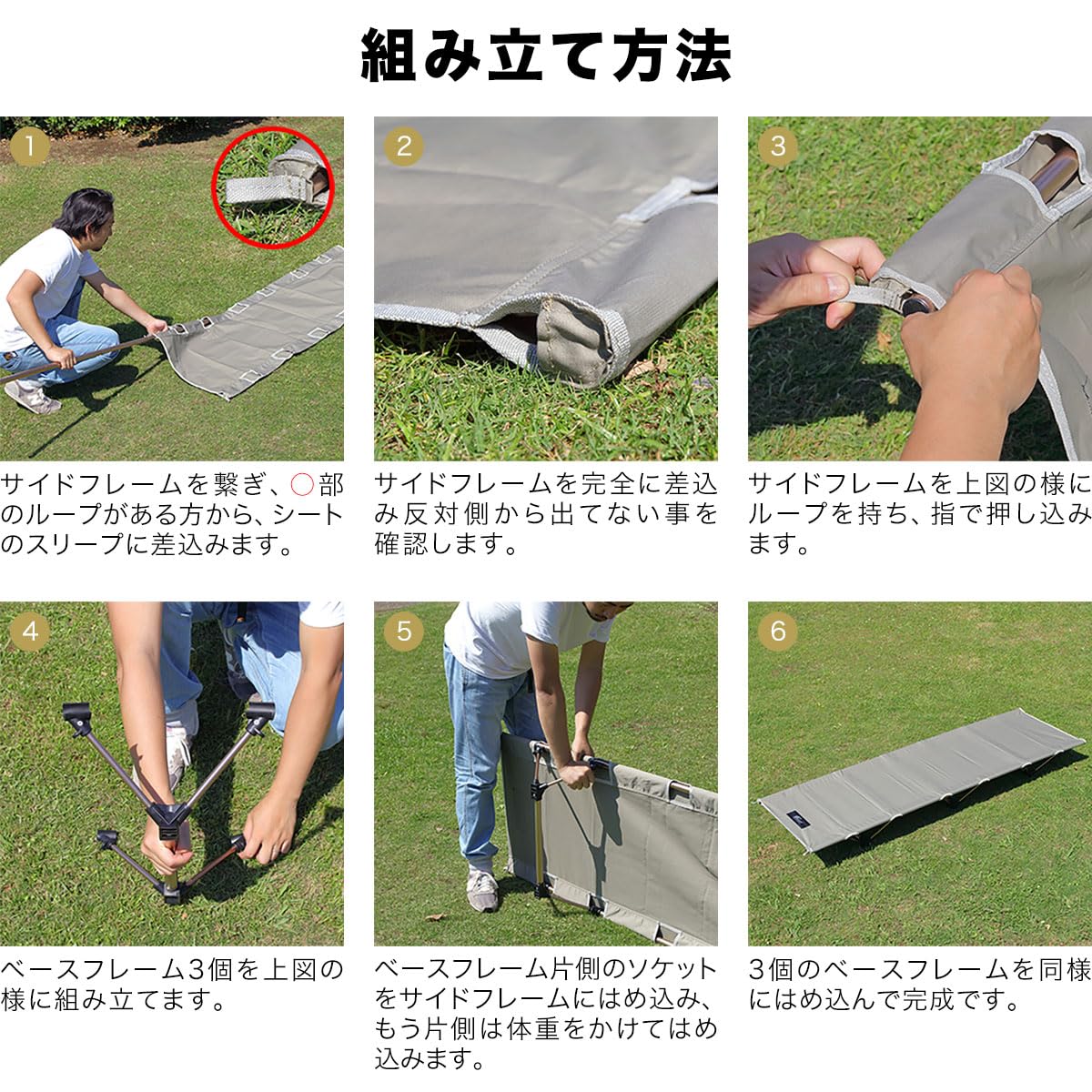 組み立て方法

1

サイドフレームを繋ぎ、○部のループがある方から、シートのスリーブに差込みます。

2

サイドフレームを完全に差込み反対側から出てない事を確認します。

3

サイドフレームを上図の様にループを持ち、指で押し込みます。

4

ベースフレーム3個を上図の様に組み立てます。

5

ベースフレーム片側のソケットをサイドフレームにはめ込み、もう片側は体重をかけてはめ込みます。

6

3個のベースフレームを同様にはめ込んで完成です。