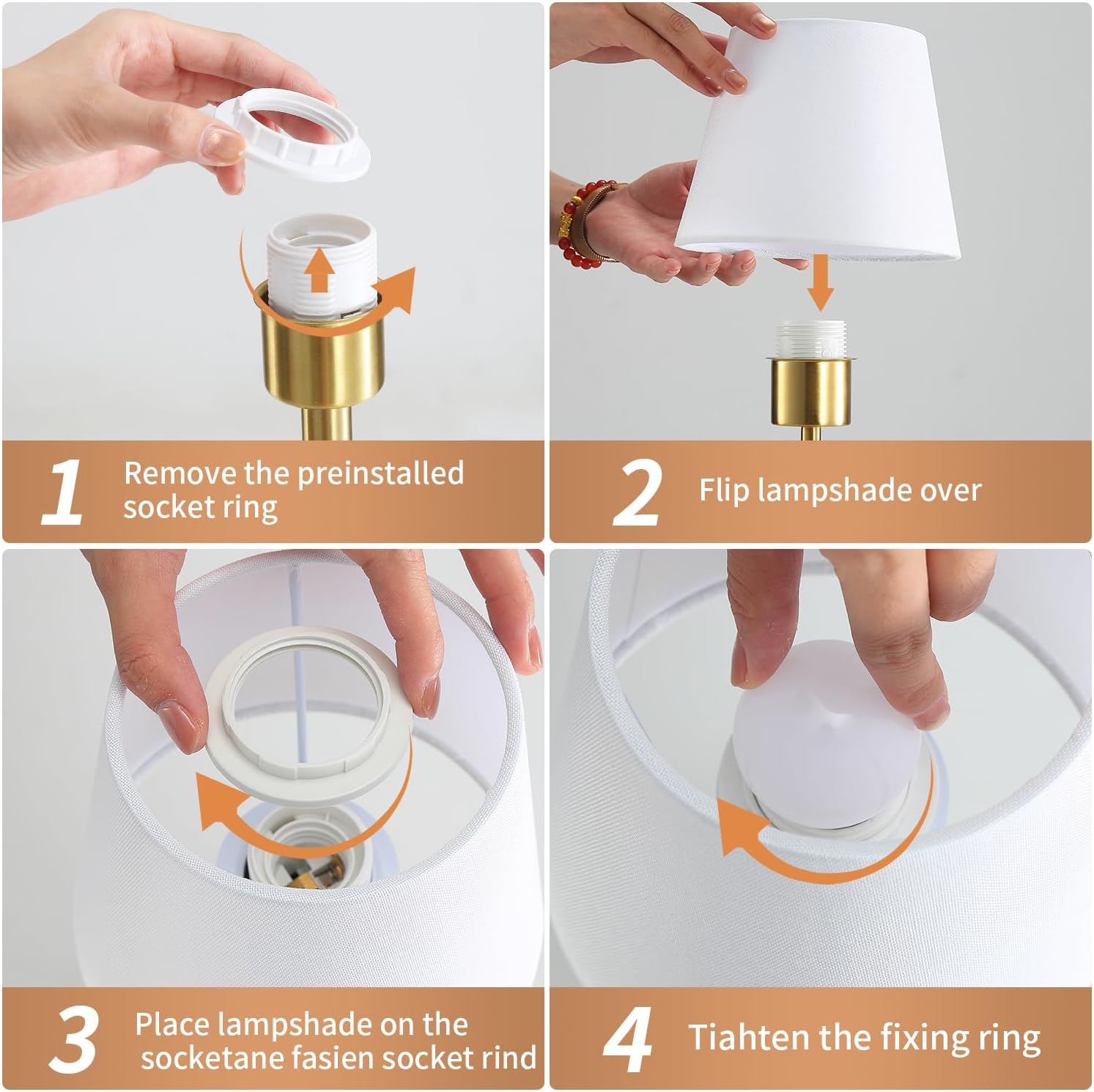 1 Remove the preinstalled socket ring

2 Flip lampshade over

3 Place lampshade on the socketane fasien socket rind

4 Tiahten the fixing ring