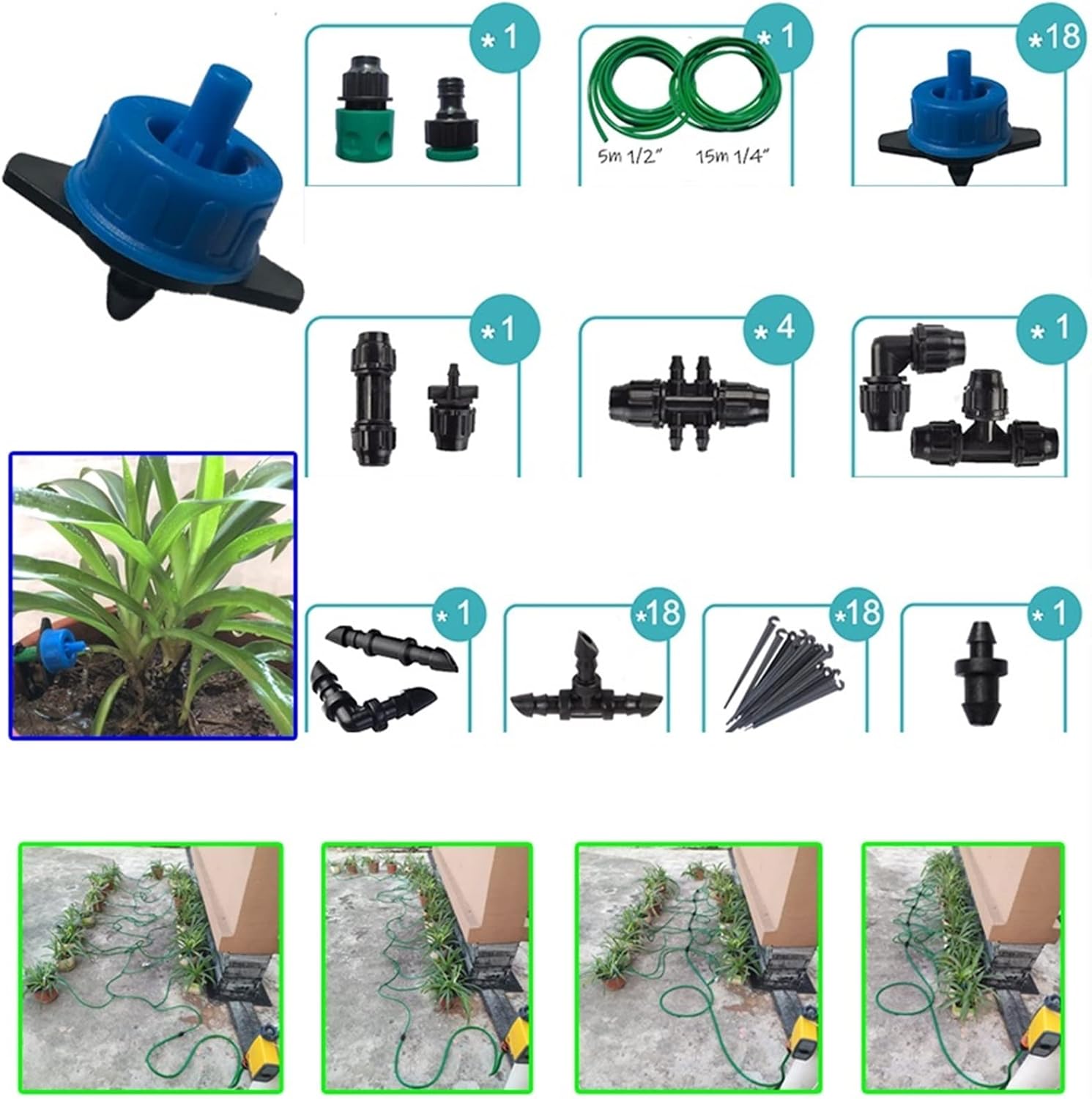 *1

*1

5m 1/2"

15m 1/4"

*18

*1

*4

*1

*1

*18

*18

*1