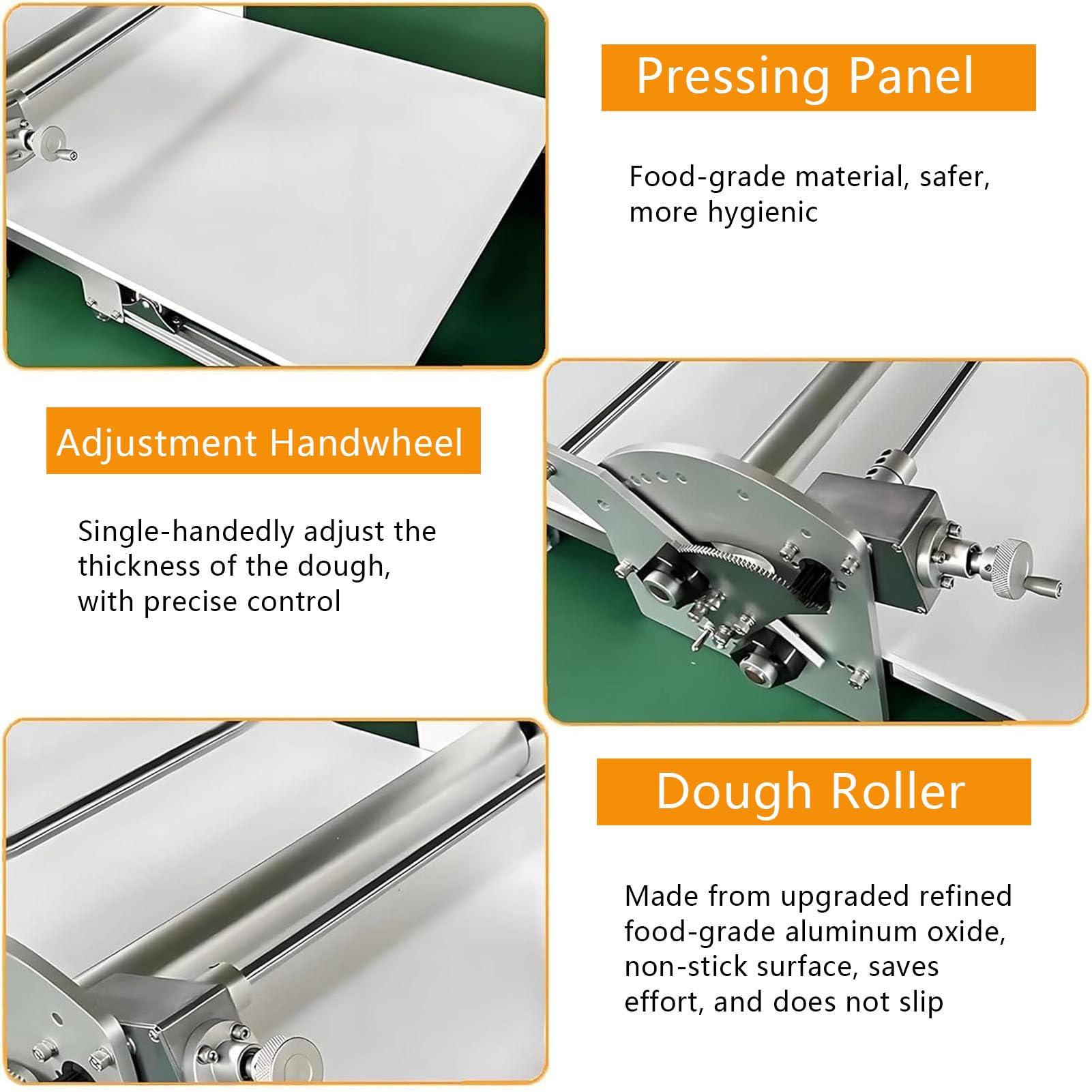 Pressing Panel

Food-grade material, safer, more hygienic

Adjustment Handwheel

Single-handedly adjust the thickness of the dough, with precise control

Dough Roller

Made from upgraded refined food-grade aluminum oxide, non-stick surface, saves effort, and does not slip