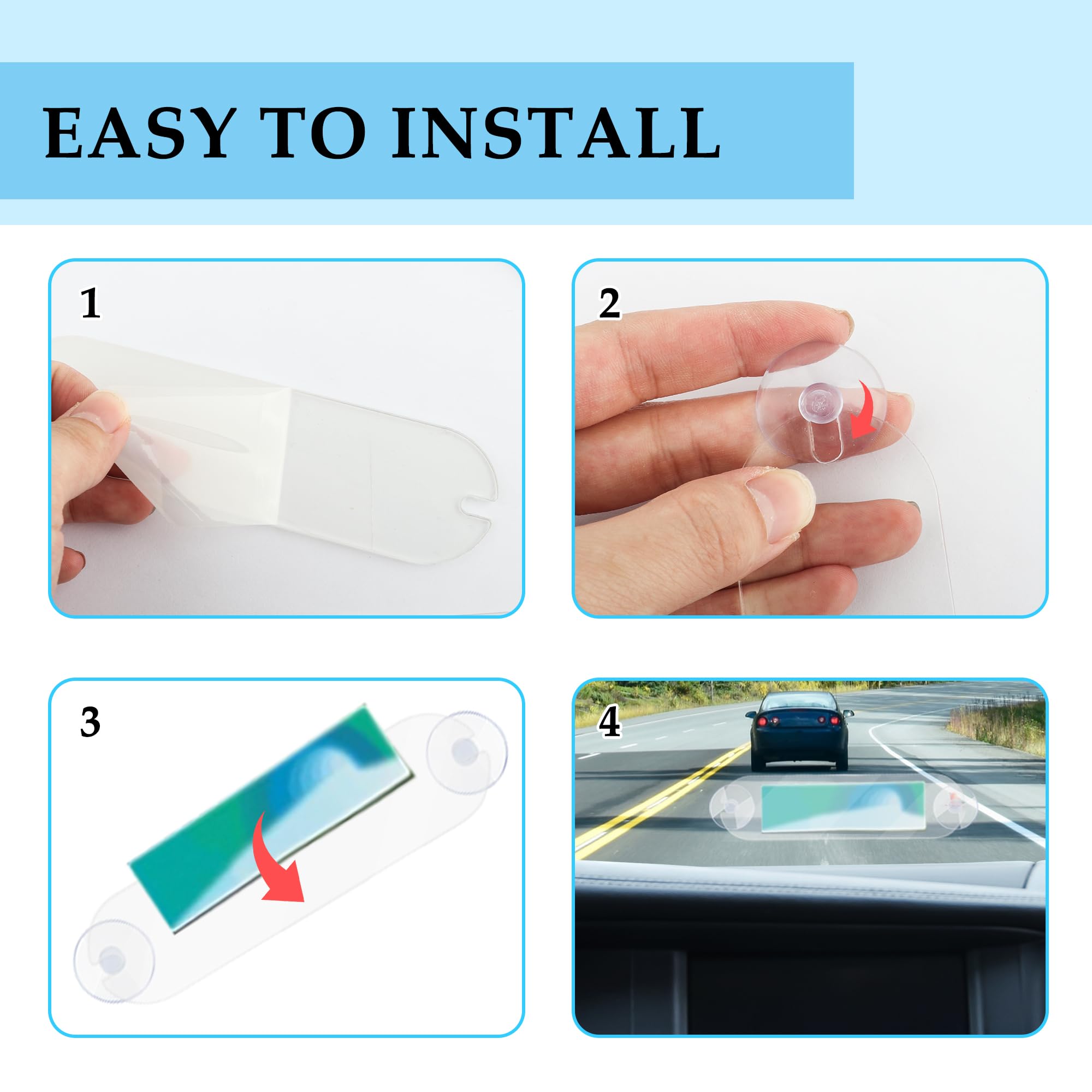 EASY TO INSTALL

1

2

3

4