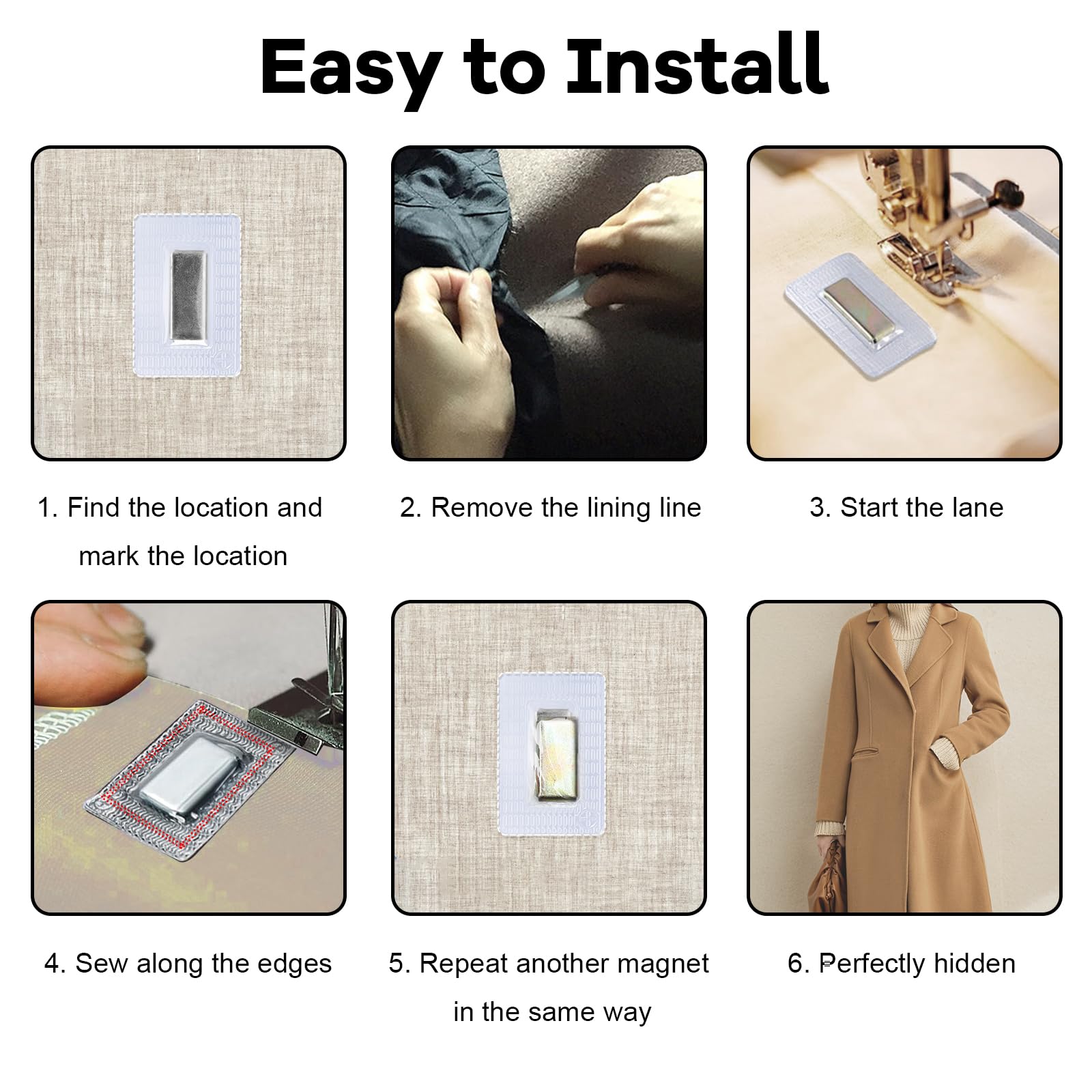 Easy to Install

1. Find the location and mark the location

2. Remove the lining line

3. Start the lane

4. Sew along the edges

5. Repeat another magnet in the same way

6. Perfectly hidden