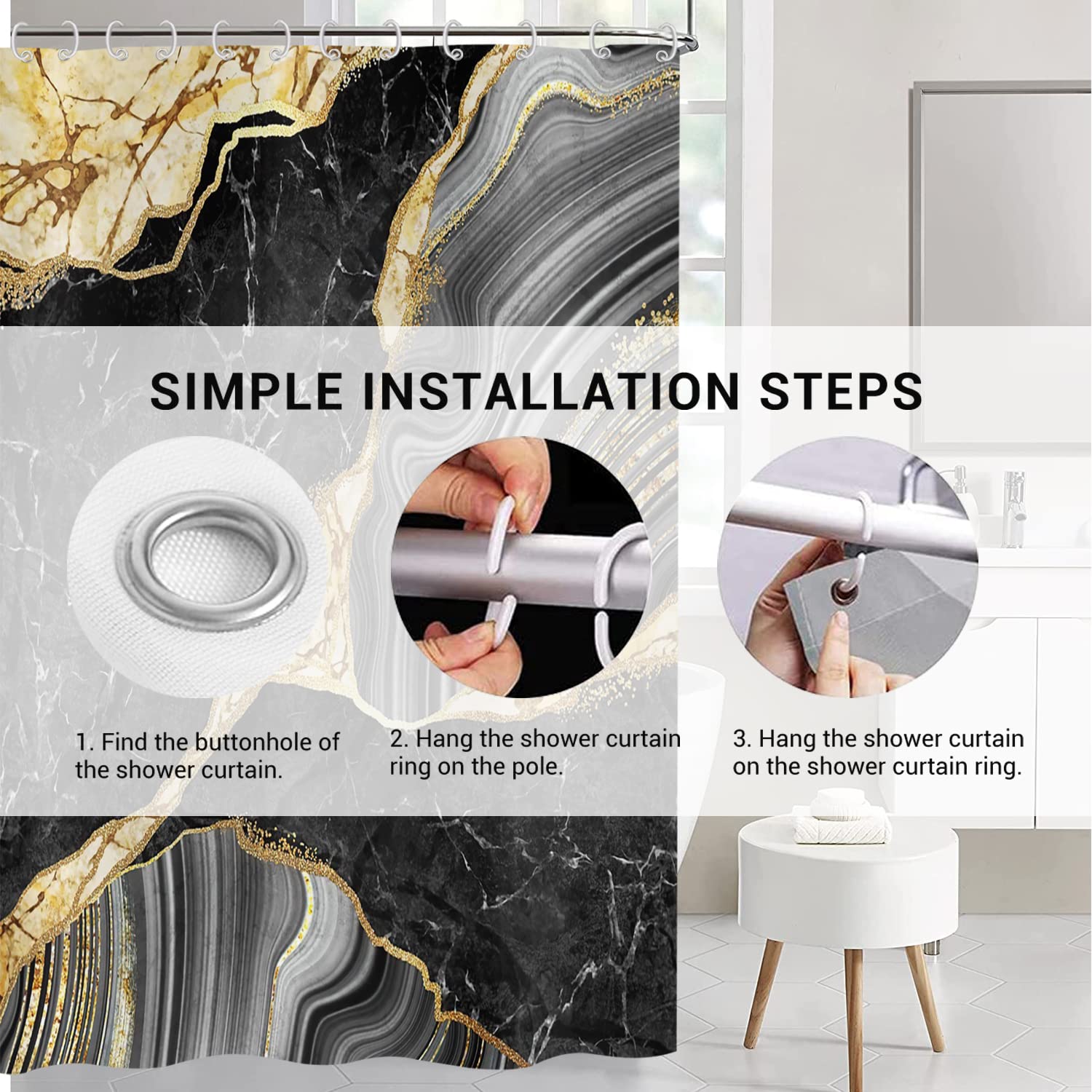 SIMPLE INSTALLATION STEPS

1. Find the buttonhole of the shower curtain.

2. Hang the shower curtain ring on the pole.

3. Hang the shower curtain on the shower curtain ring.