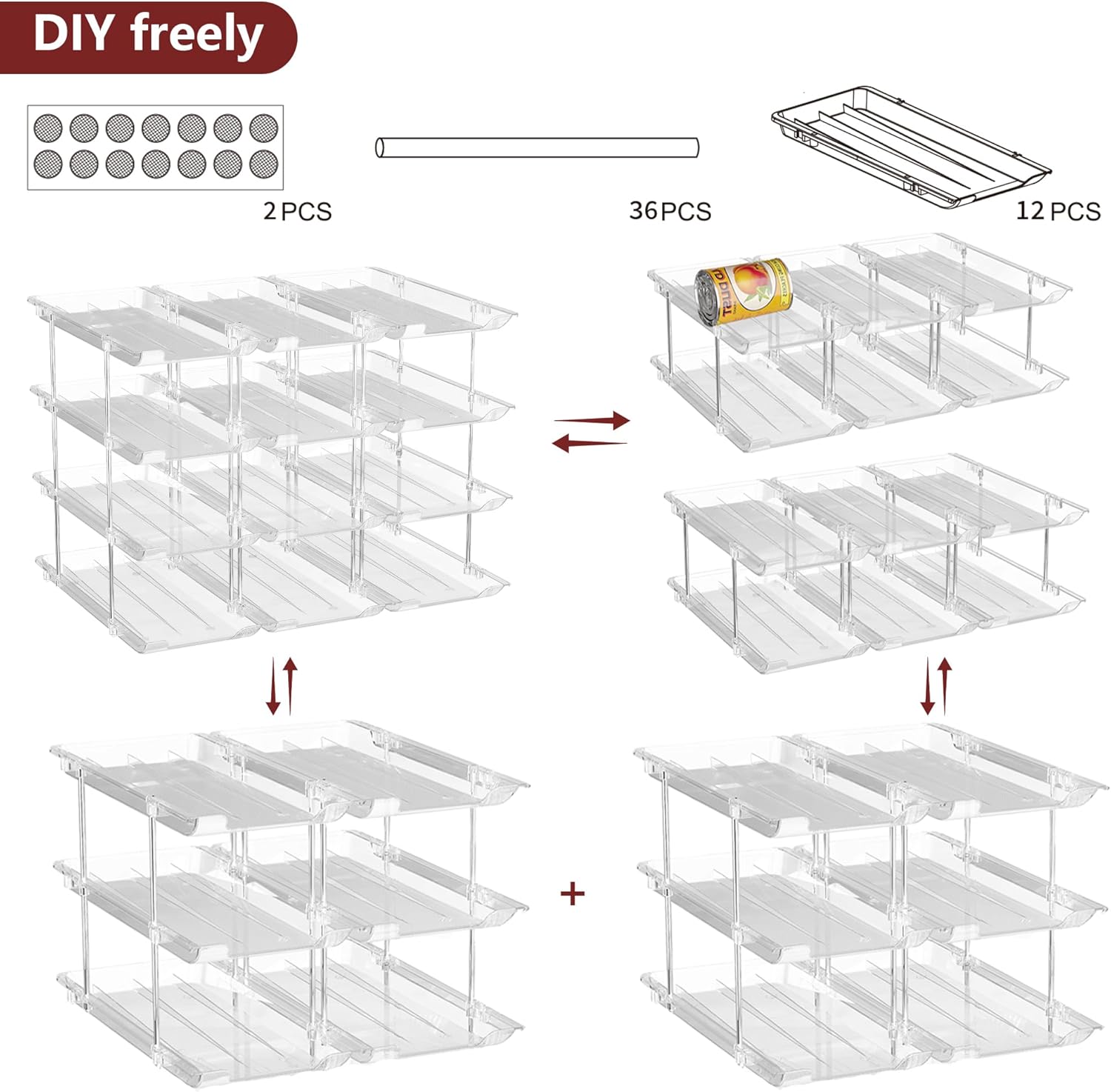 DIY freely

2 PCS

36 PCS

12 PCS

+