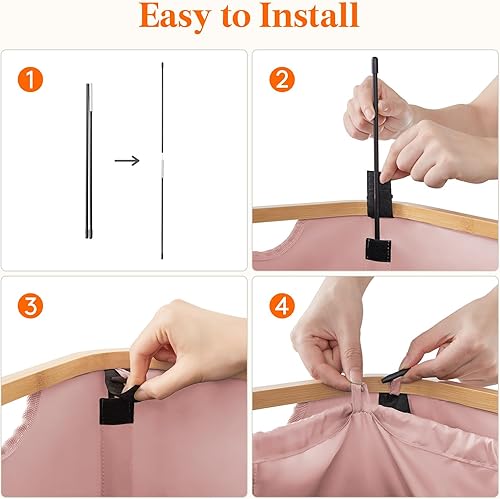 Easy to Install

1

2

3

4