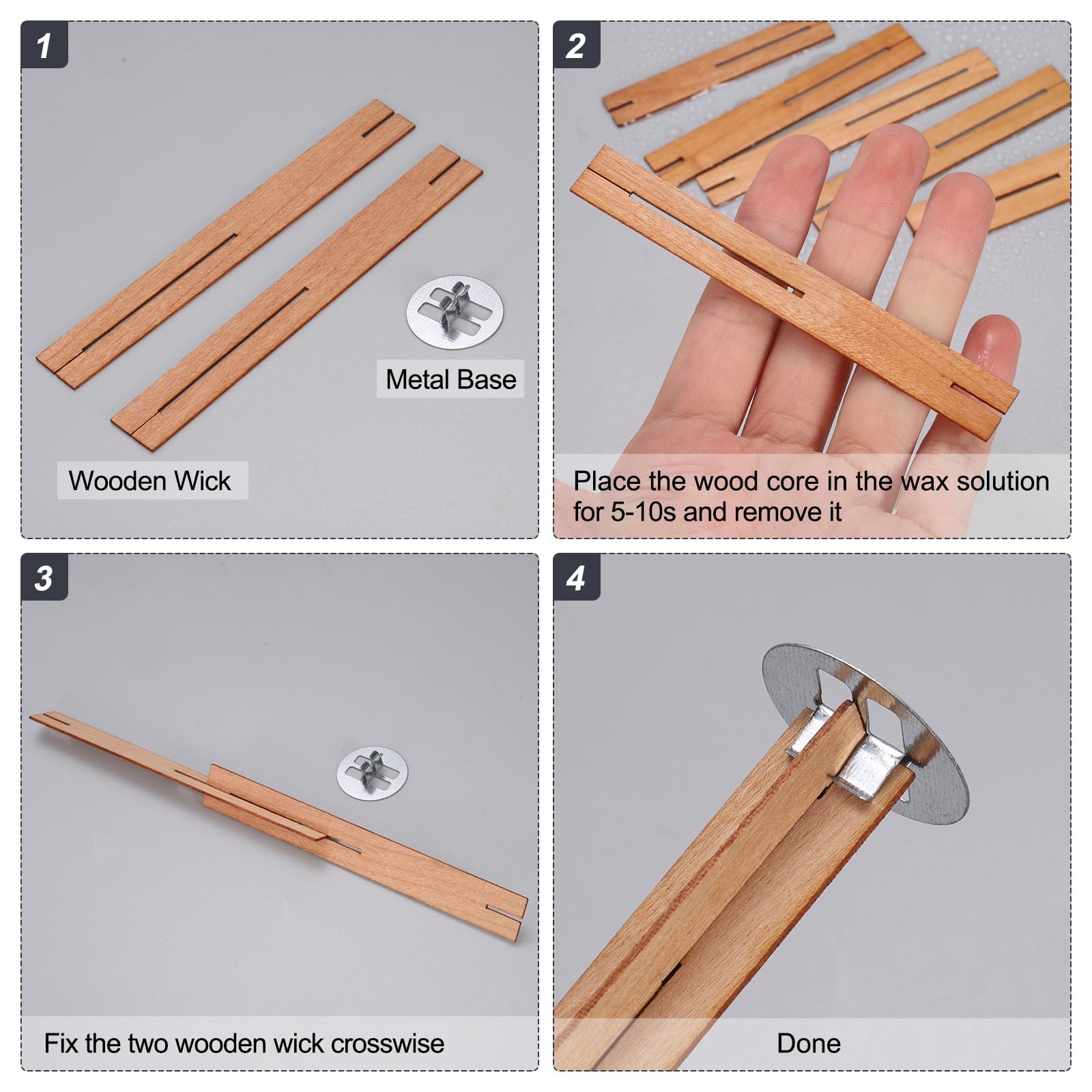 1

Metal Base

Wooden Wick

2

Place the wood core in the wax solution for 5-10s and remove it

3

Fix the two wooden wick crosswise

4

Done