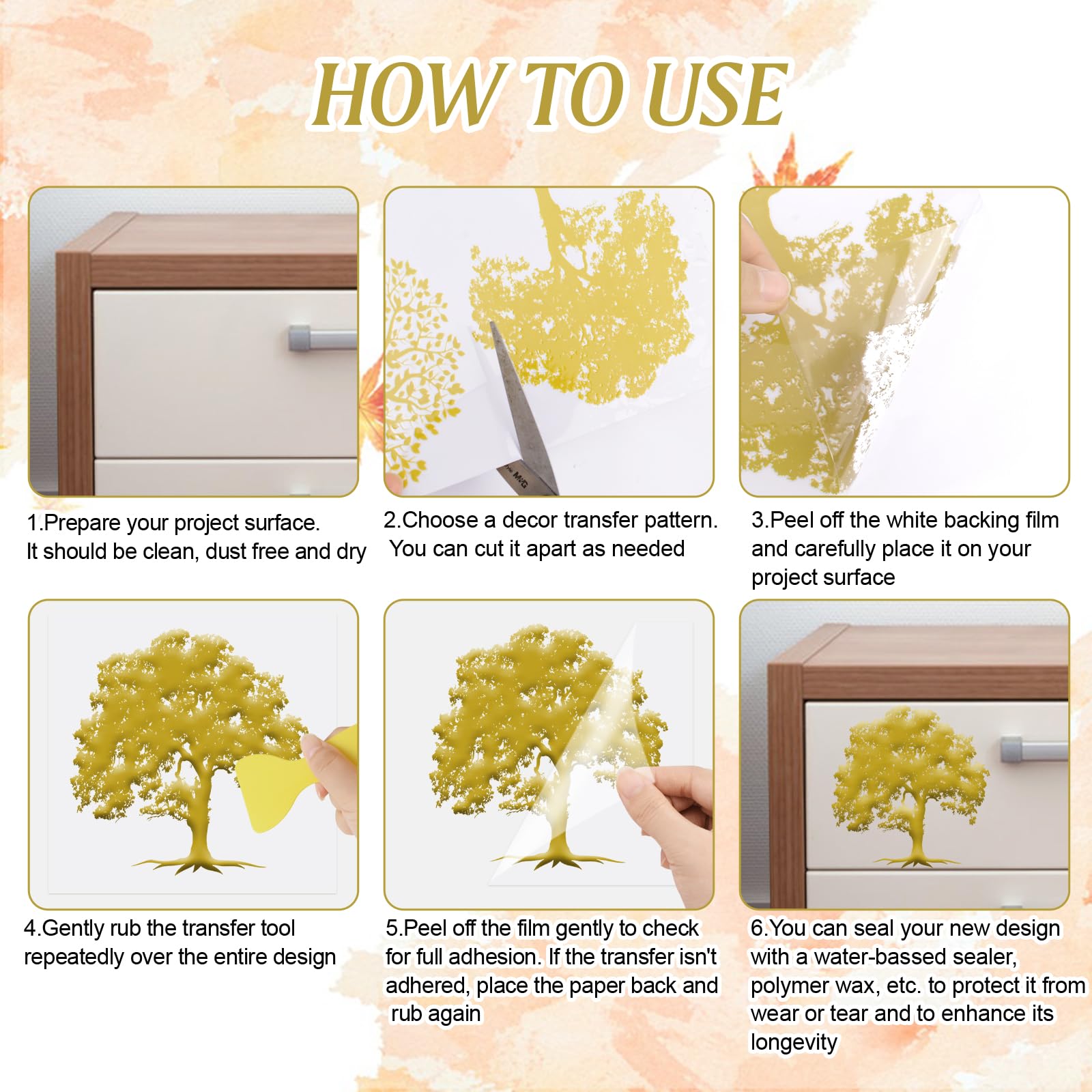 HOW TO USE

1.Prepare your project surface. It should be clean, dust free and dry

2.Choose a decor transfer pattern. You can cut it apart as needed

3.Peel off the white backing film and carefully place it on your project surface

4.Gently rub the transfer tool repeatedly over the entire design

5.Peel off the film gently to check for full adhesion. If the transfer isn't adhered, place the paper back and rub again

6.You can seal your new design with a water-bassed sealer, polymer wax, etc. to protect it from wear or tear and to enhance its longevity