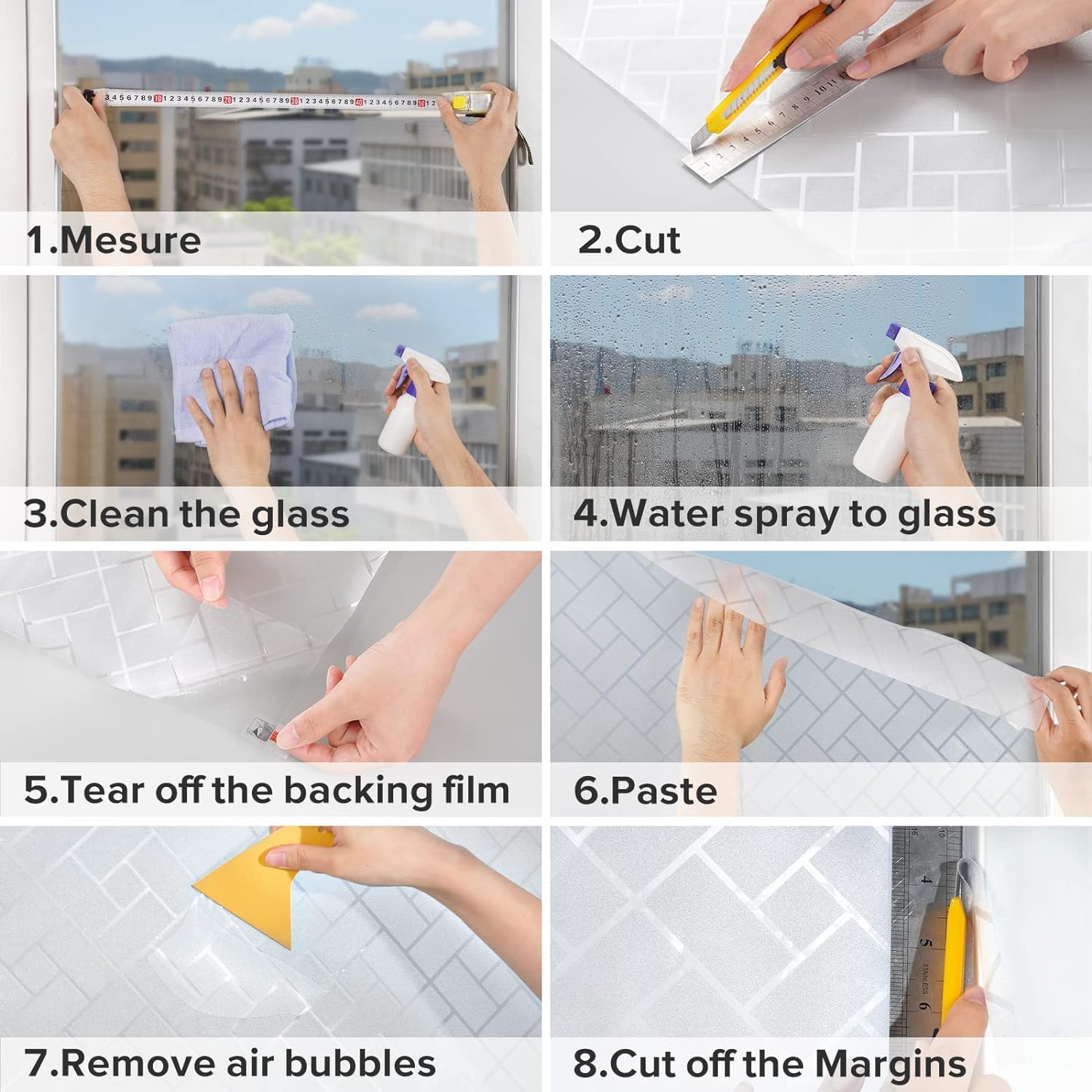 1.Mesure

2.Cut

3.Clean the glass

4.Water spray to glass

5.Tear off the backing film

6.Paste

7.Remove air bubbles

8.Cut off the Margins