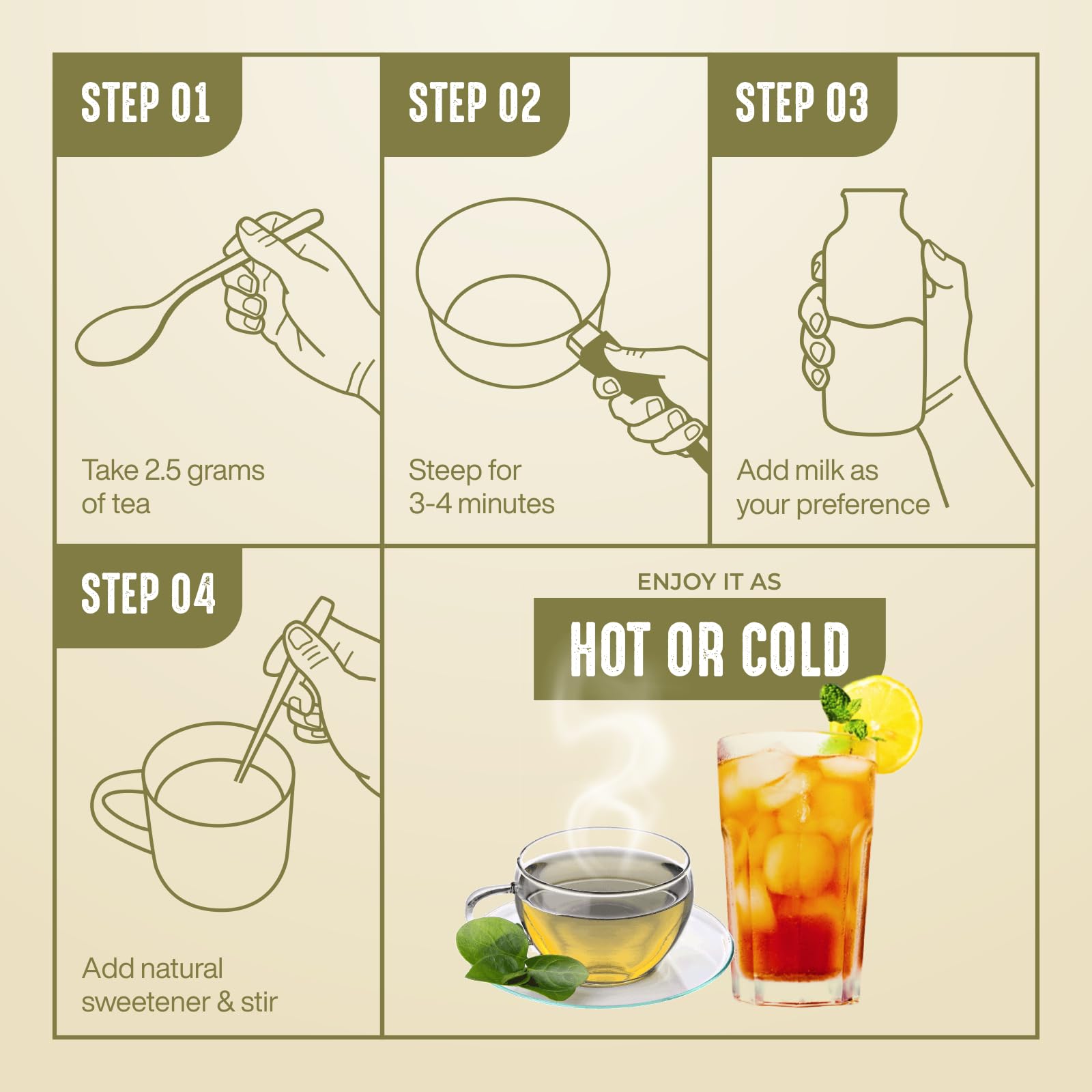 STEP 01

Take 2.5 grams of tea

STEP 02

Steep for 3-4 minutes

STEP 03

Add milk as your preference

STEP 04

Add natural sweetener & stir

ENJOY IT AS

HOT OR COLD