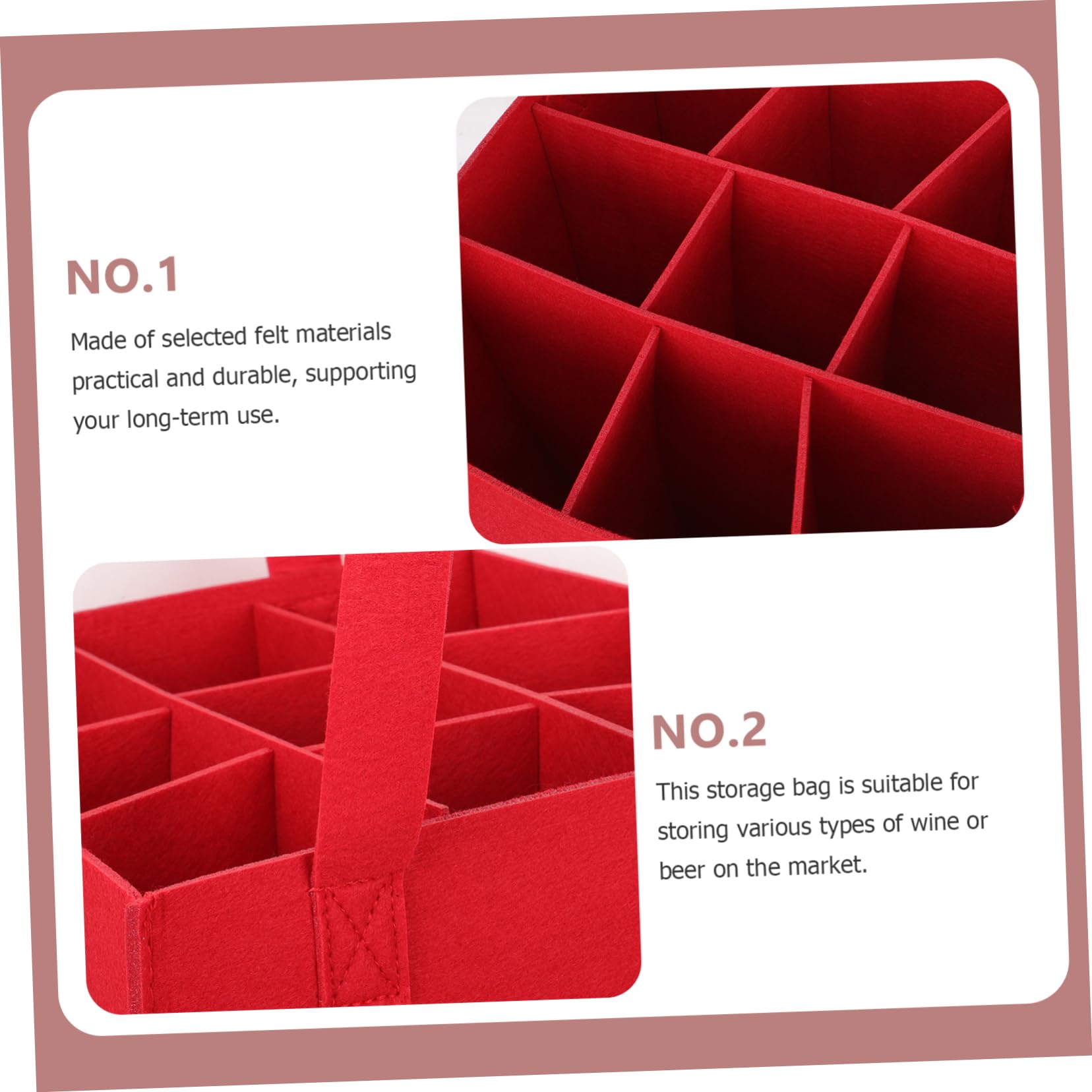 NO.1

Made of selected felt materials practical and durable, supporting your long-term use.

NO.2

This storage bag is suitable for storing various types of wine or beer on the market.