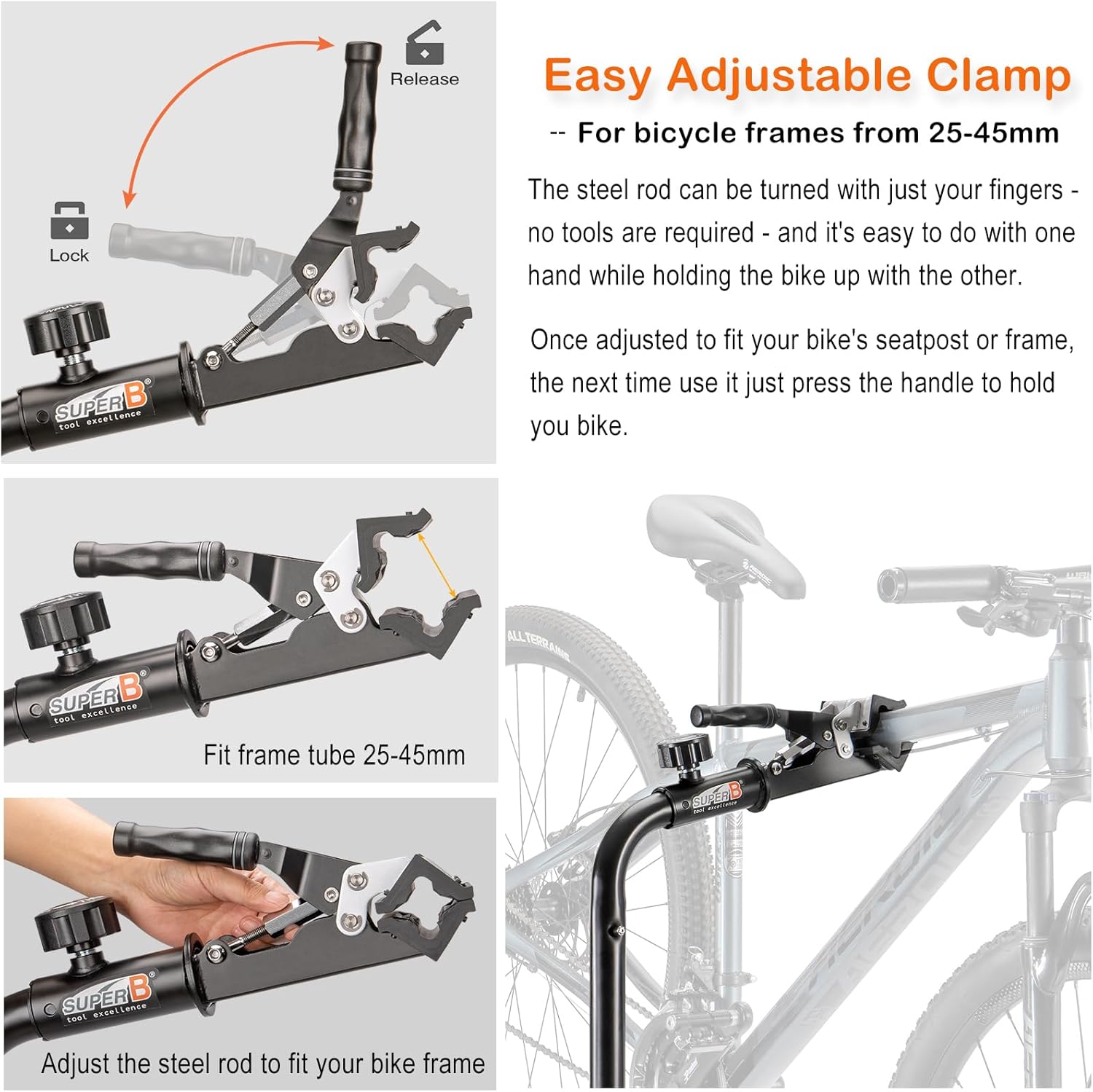 Release

Lock

SUPER B
tool excellence

Easy Adjustable Clamp

-- For bicycle frames from 25-45mm

The steel rod can be turned with just your fingers - no tools are required - and it's easy to do with one hand while holding the bike up with the other.

Once adjusted to fit your bike's seatpost or frame, the next time use it just press the handle to hold you bike.

SUPER B
tool excellence

Fit frame tube 25-45mm

SUPER B
tool excellence

Adjust the steel rod to fit your bike frame

ALL TERRAIN

SUPER B
tool excellence