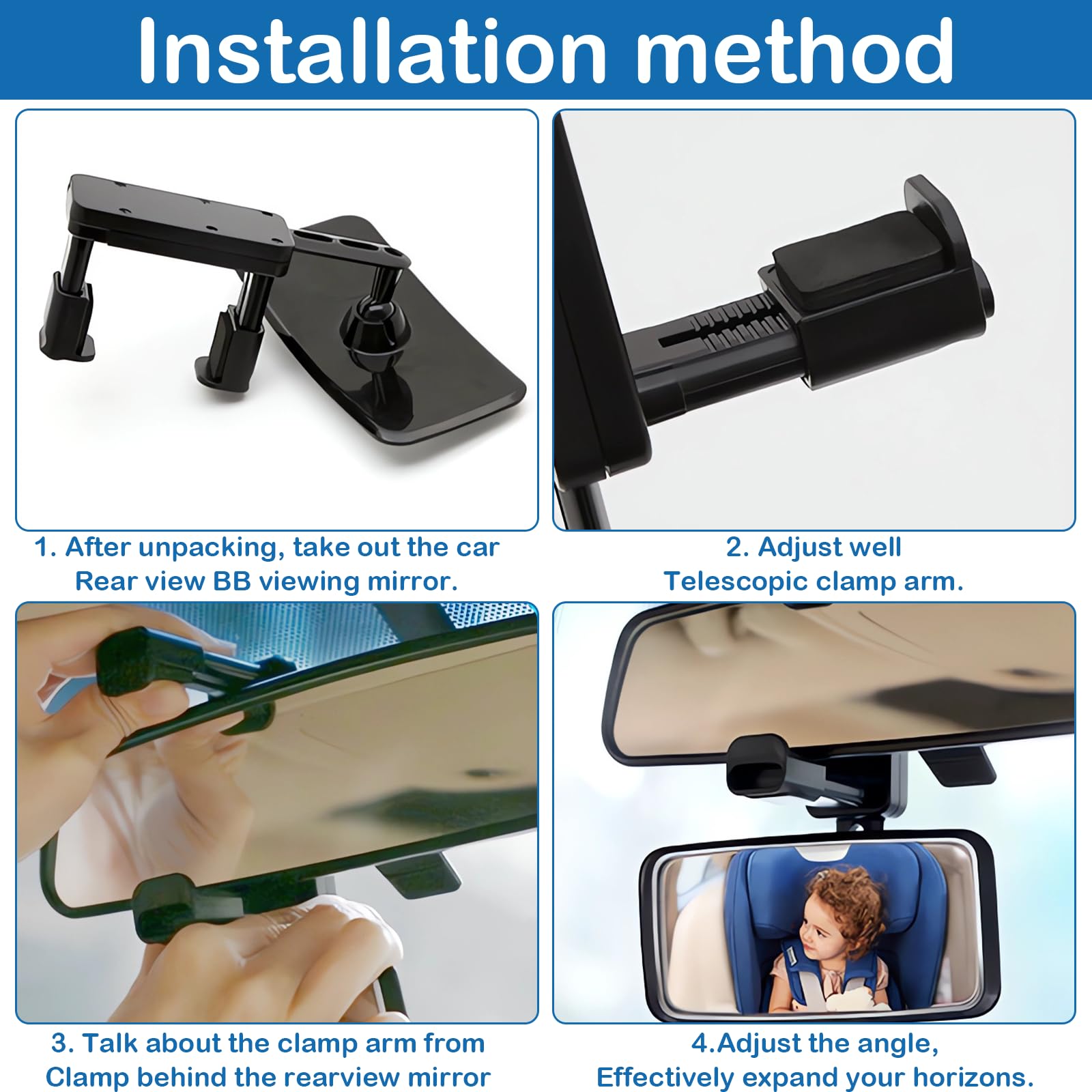 Installation method

1. After unpacking, take out the car Rear view BB viewing mirror.

2. Adjust well Telescopic clamp arm.

3. Talk about the clamp arm from Clamp behind the rearview mirror

4.Adjust the angle, Effectively expand your horizons.