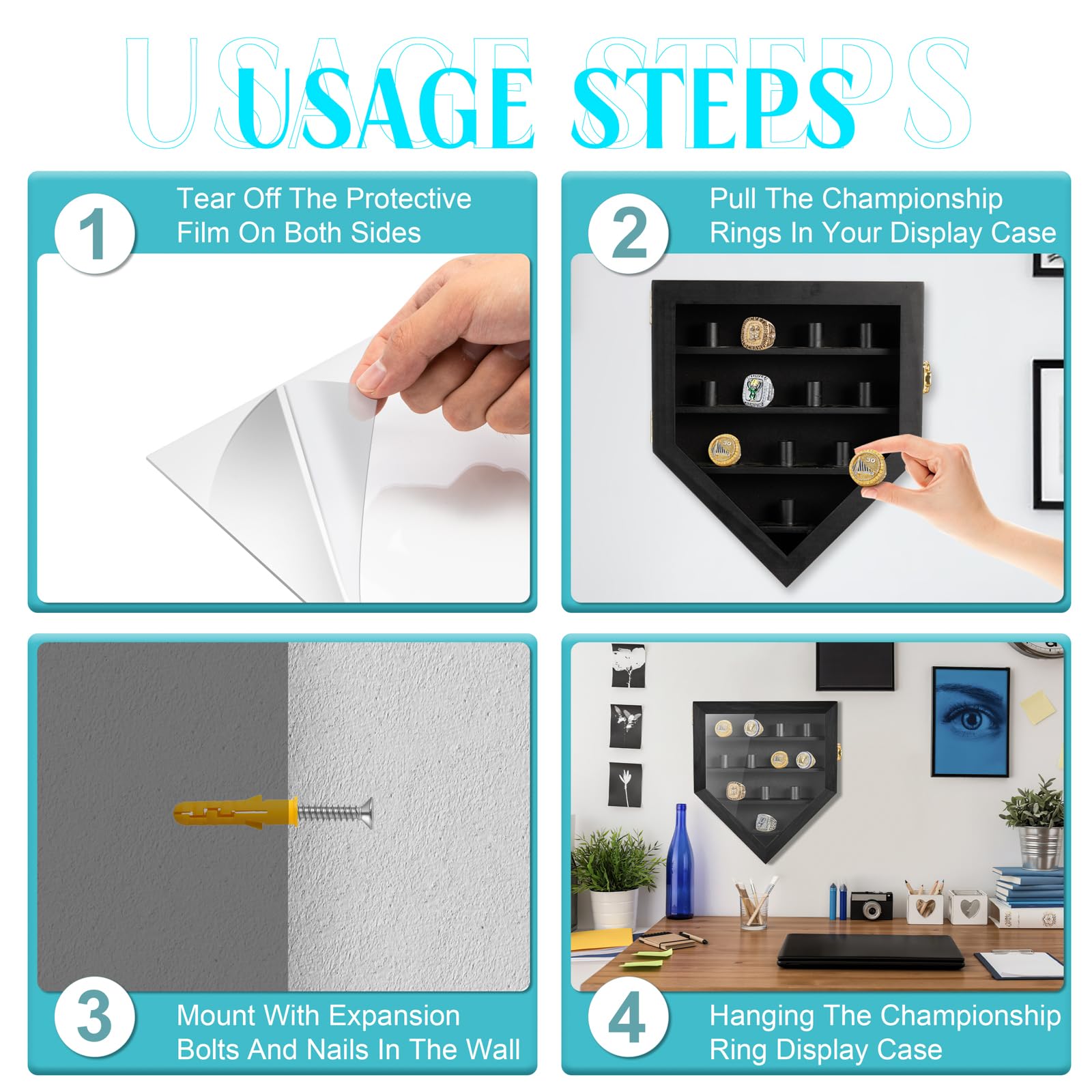 USAGE STEPS

USAGE STEPS

1 Tear Off The Protective Film On Both Sides

2 Pull The Championship Rings In Your Display Case

3 Mount With Expansion Bolts And Nails In The Wall

4 Hanging The Championship Ring Display Case