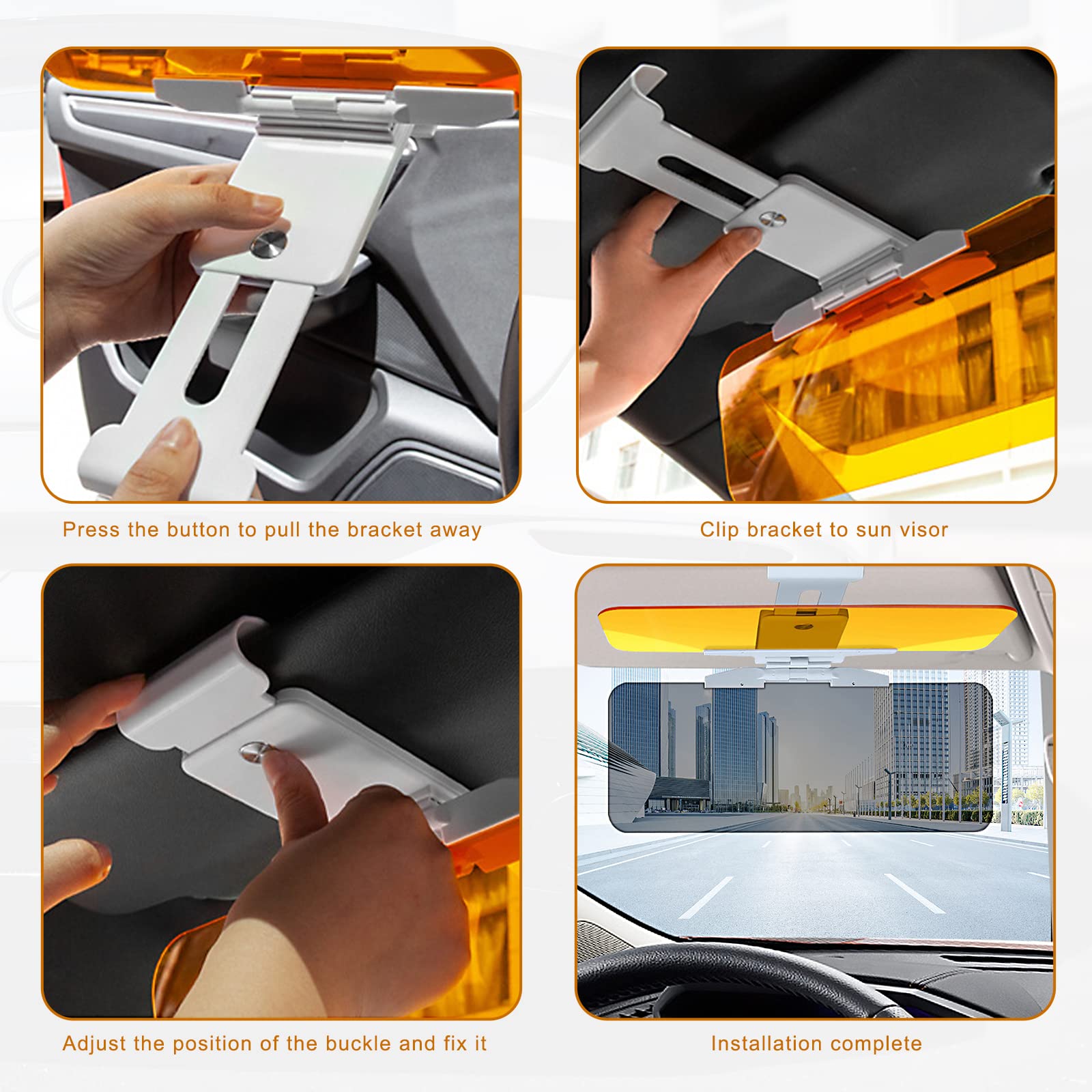 Press the button to pull the bracket away

Clip bracket to sun visor

Adjust the position of the buckle and fix it

Installation complete