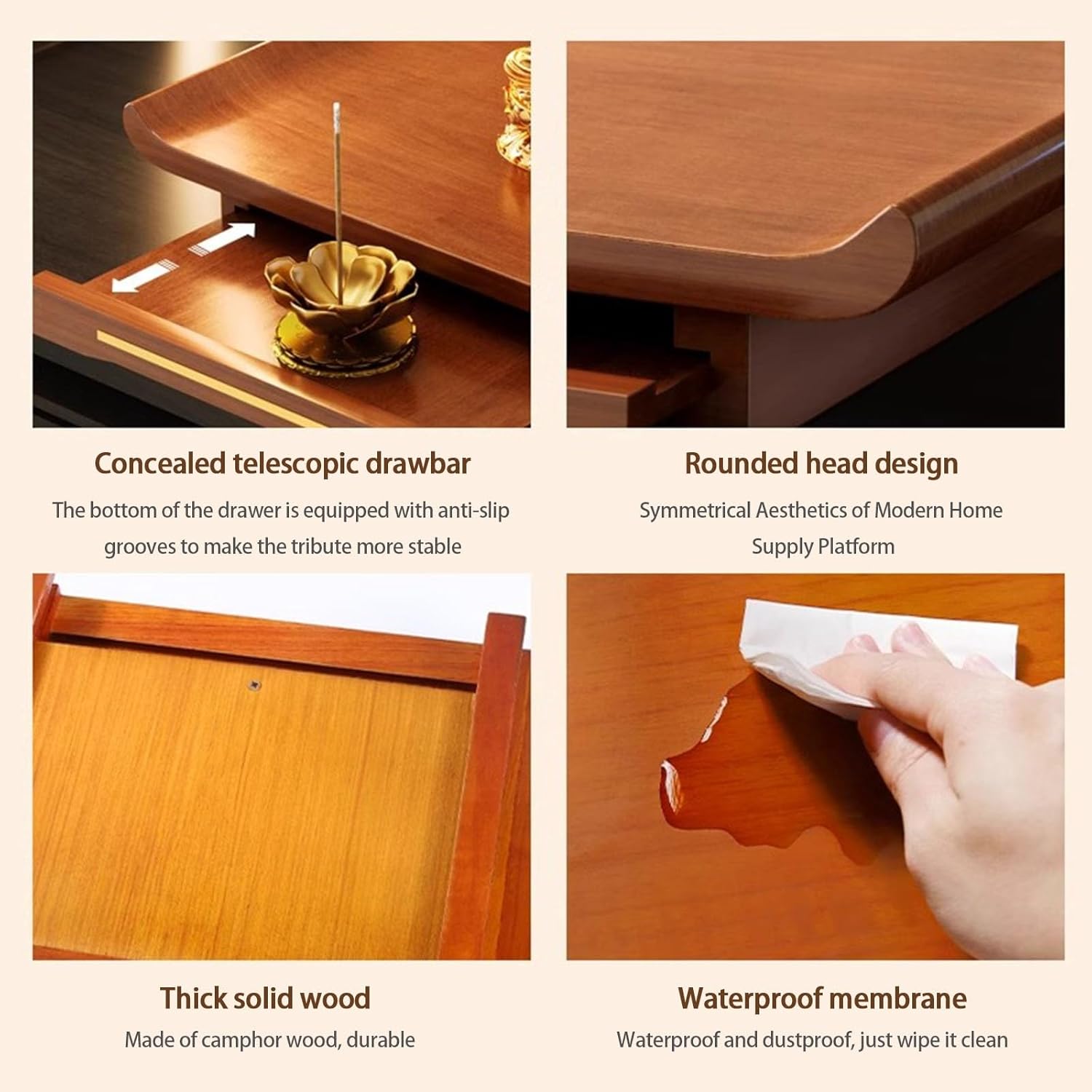 Concealed telescopic drawbar

The bottom of the drawer is equipped with anti-slip grooves to make the tribute more stable

Rounded head design

Symmetrical Aesthetics of Modern Home Supply Platform

Thick solid wood

Made of camphor wood, durable

Waterproof membrane

Waterproof and dustproof, just wipe it clean