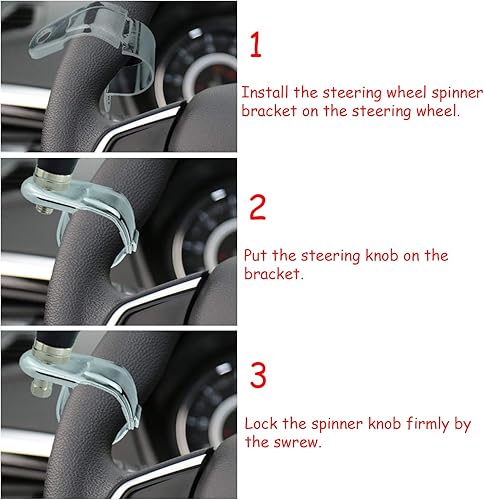 1

Install the steering wheel spinner bracket on the steering wheel.

2

Put the steering knob on the bracket.

3

Lock the spinner knob firmly by the swrew.