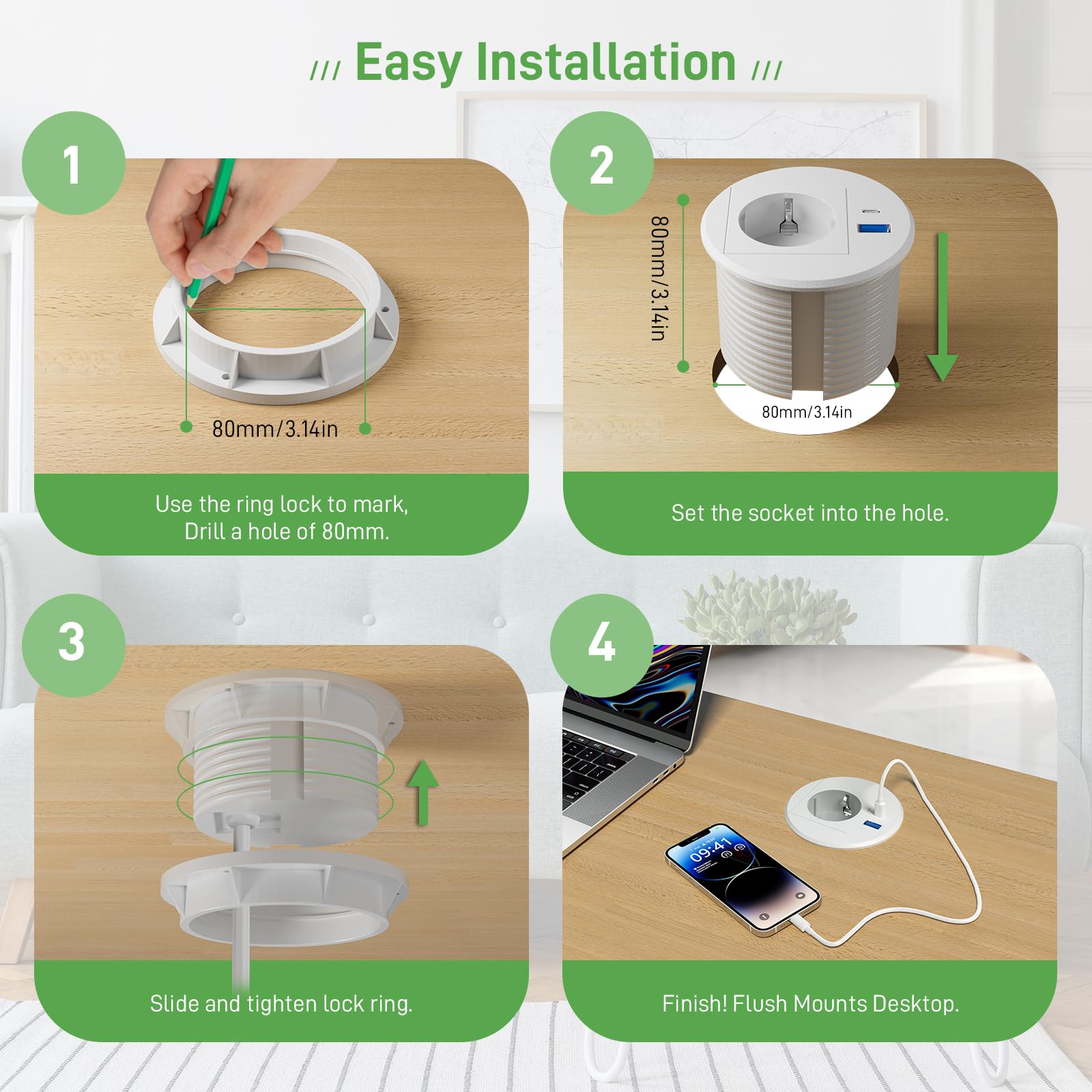 /// Easy Installation ///

1

80mm/3.14in

Use the ring lock to mark,
Drill a hole of 80mm.

2

80mm/3.14in

80mm/3.14in

Set the socket into the hole.

3

Slide and tighten lock ring.

4

09:41

Finish! Flush Mounts Desktop.