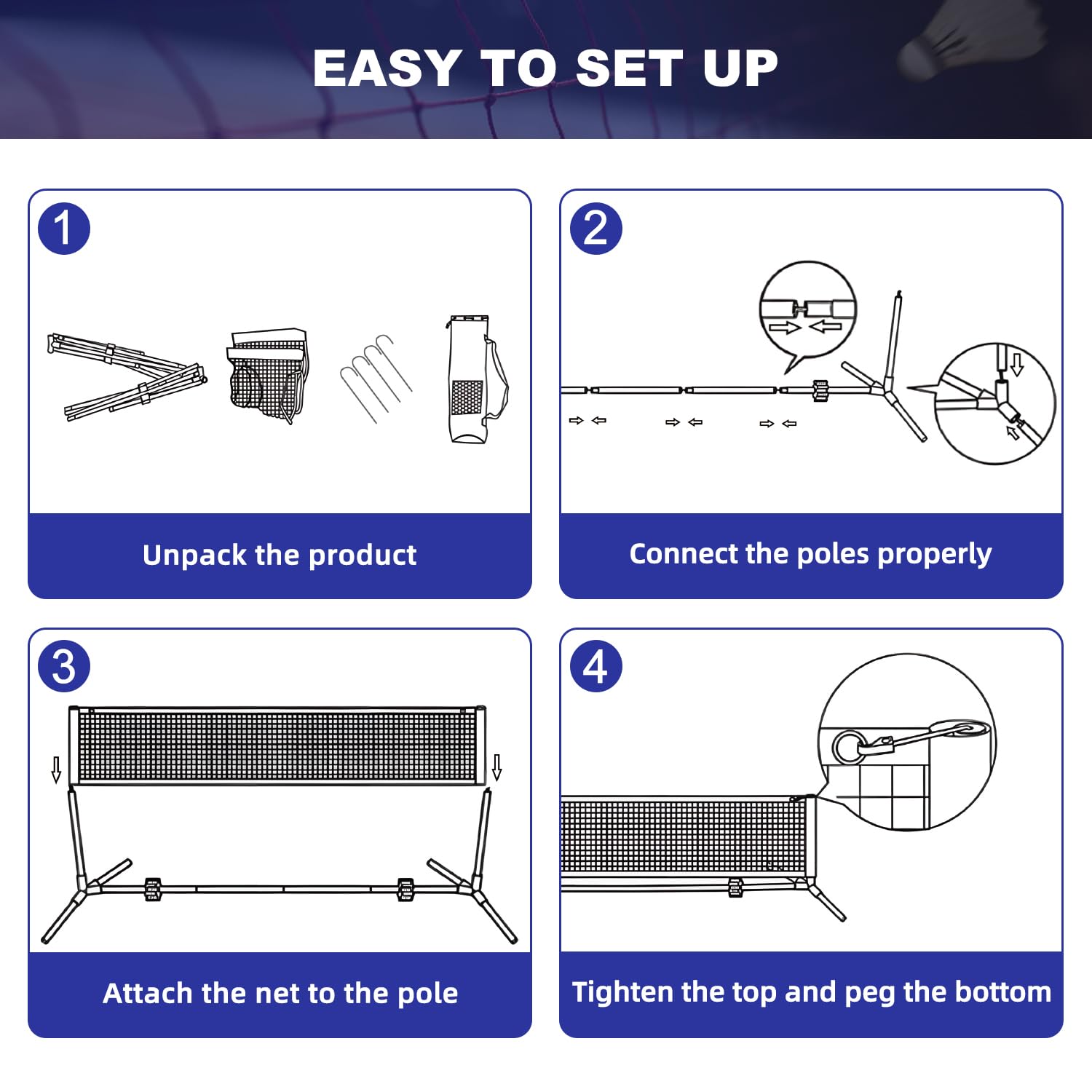 EASY TO SET UP

1

Unpack the product

2

Connect the poles properly

3

Attach the net to the pole

4

Tighten the top and peg the bottom