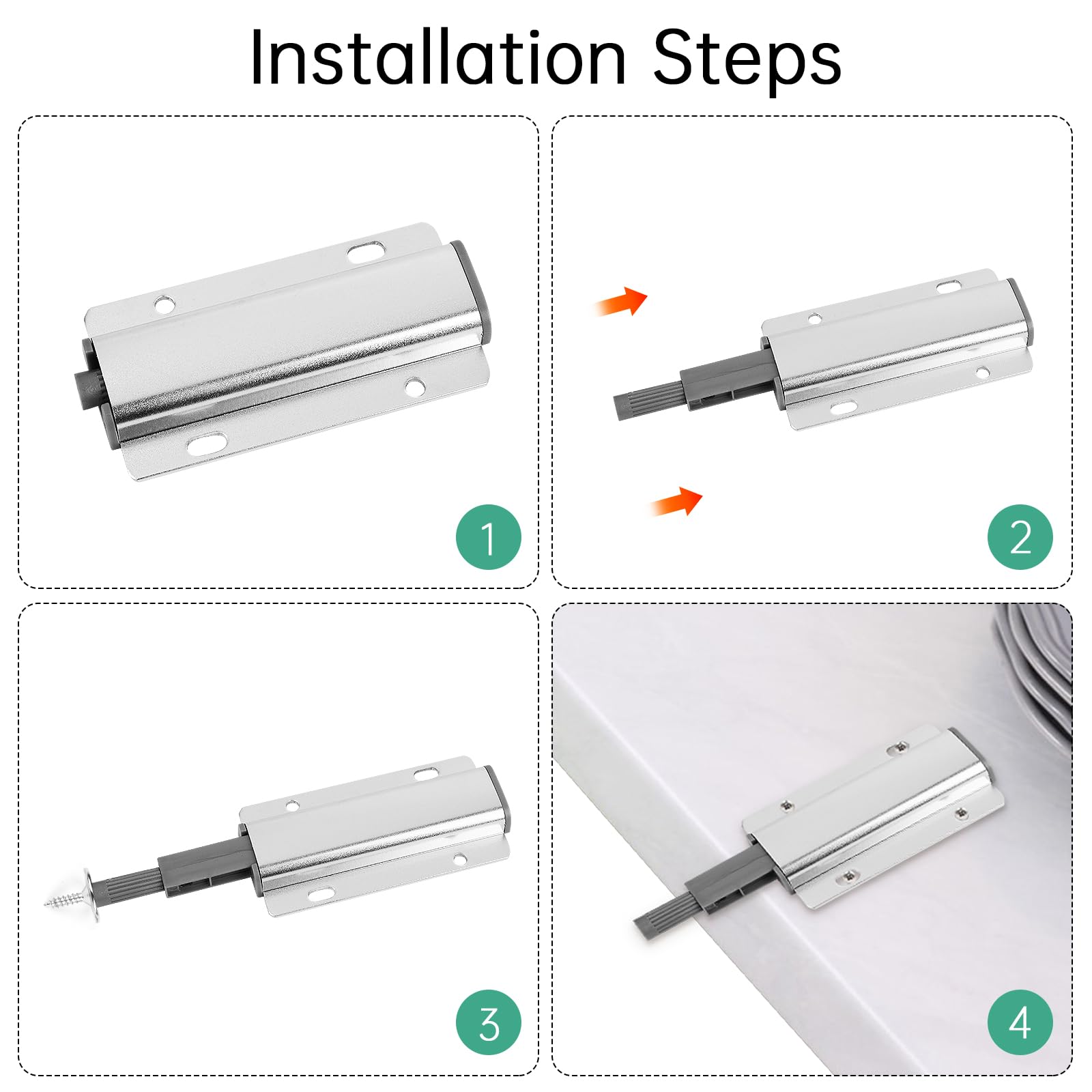 Installation Steps

1

2

3

4