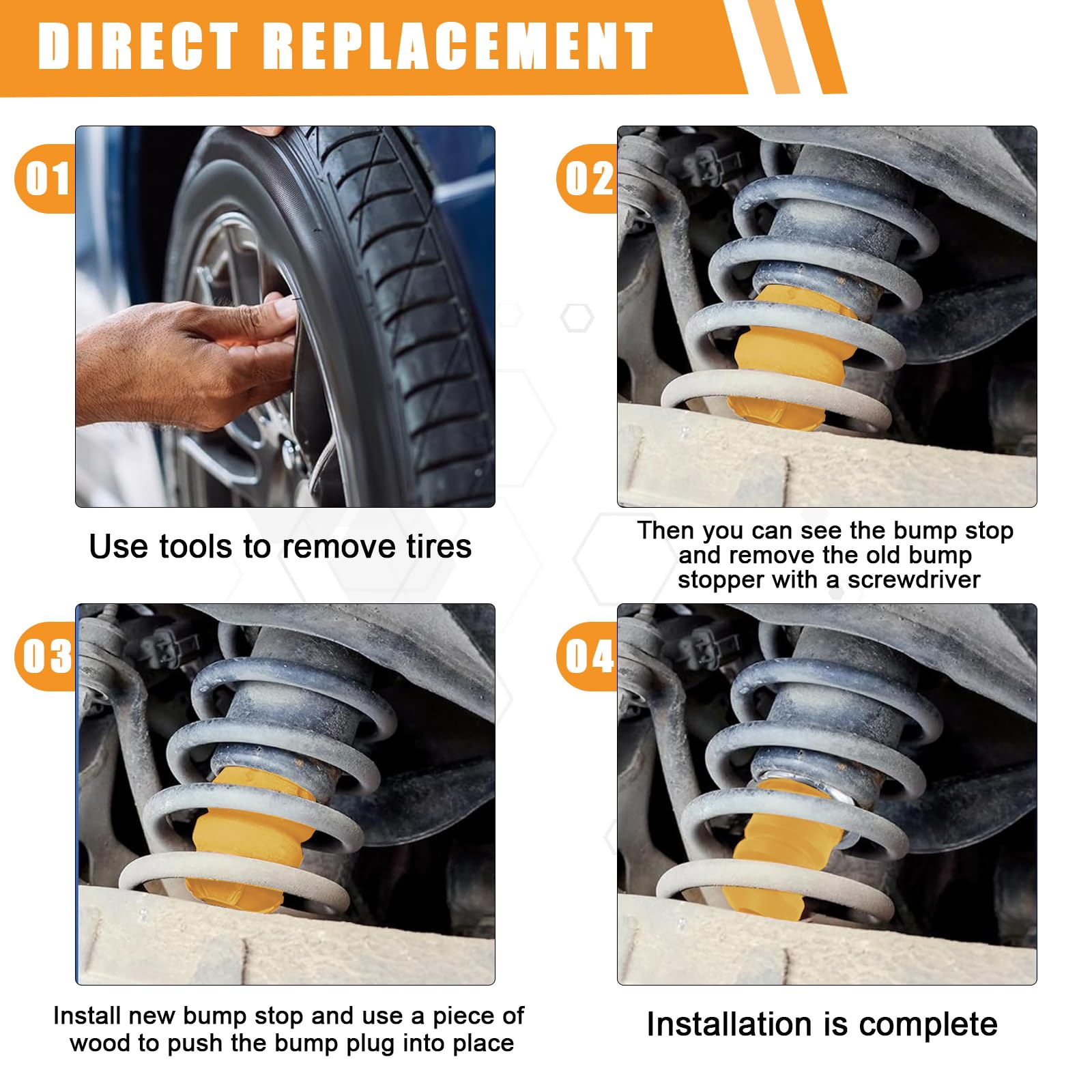 DIRECT REPLACEMENT

01

Use tools to remove tires

02

Then you can see the bump stop and remove the old bump stopper with a screwdriver

03

Install new bump stop and use a piece of wood to push the bump plug into place

04

Installation is complete