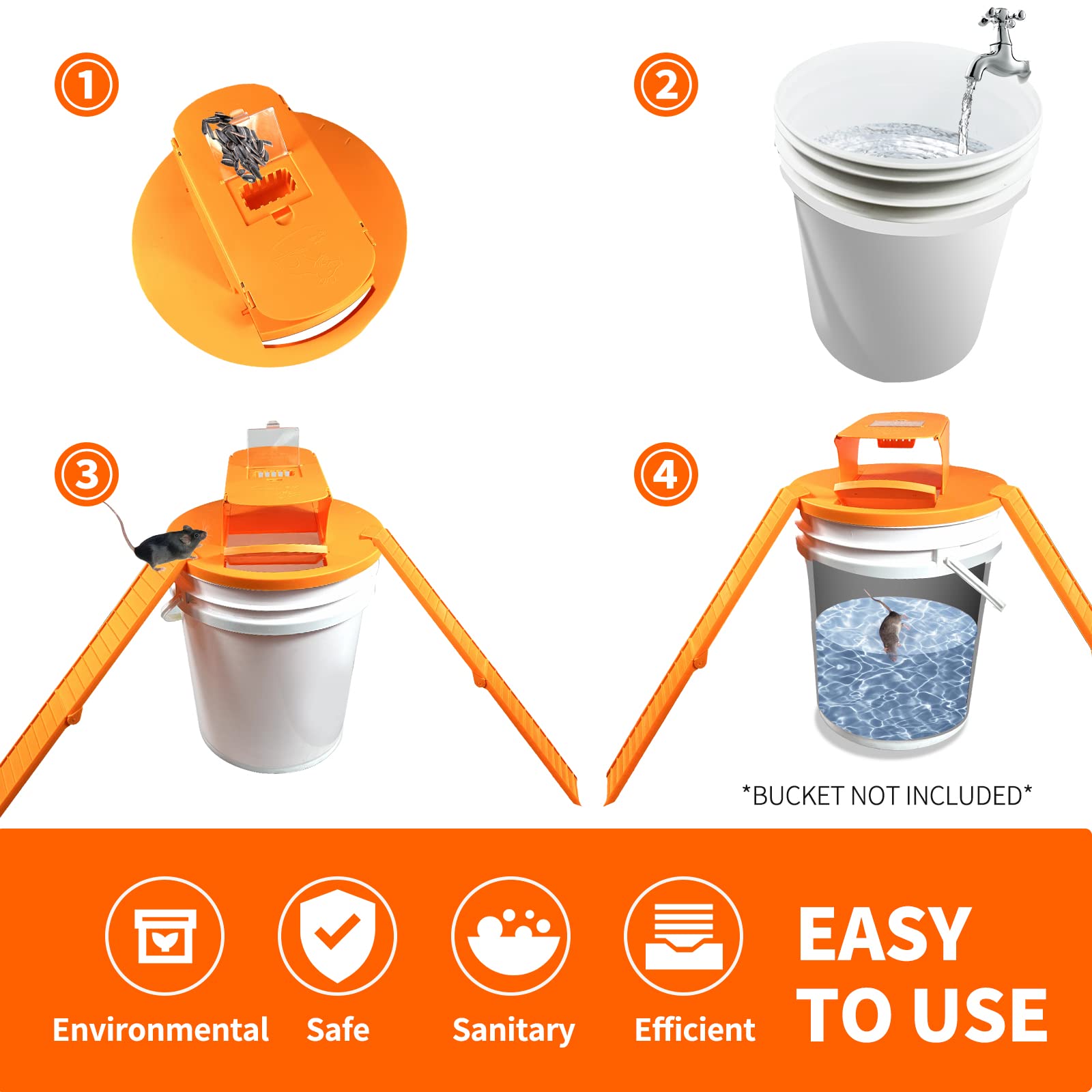 1

2

3

4

*BUCKET NOT INCLUDED*

Environmental

Safe

Sanitary

Efficient

EASY TO USE