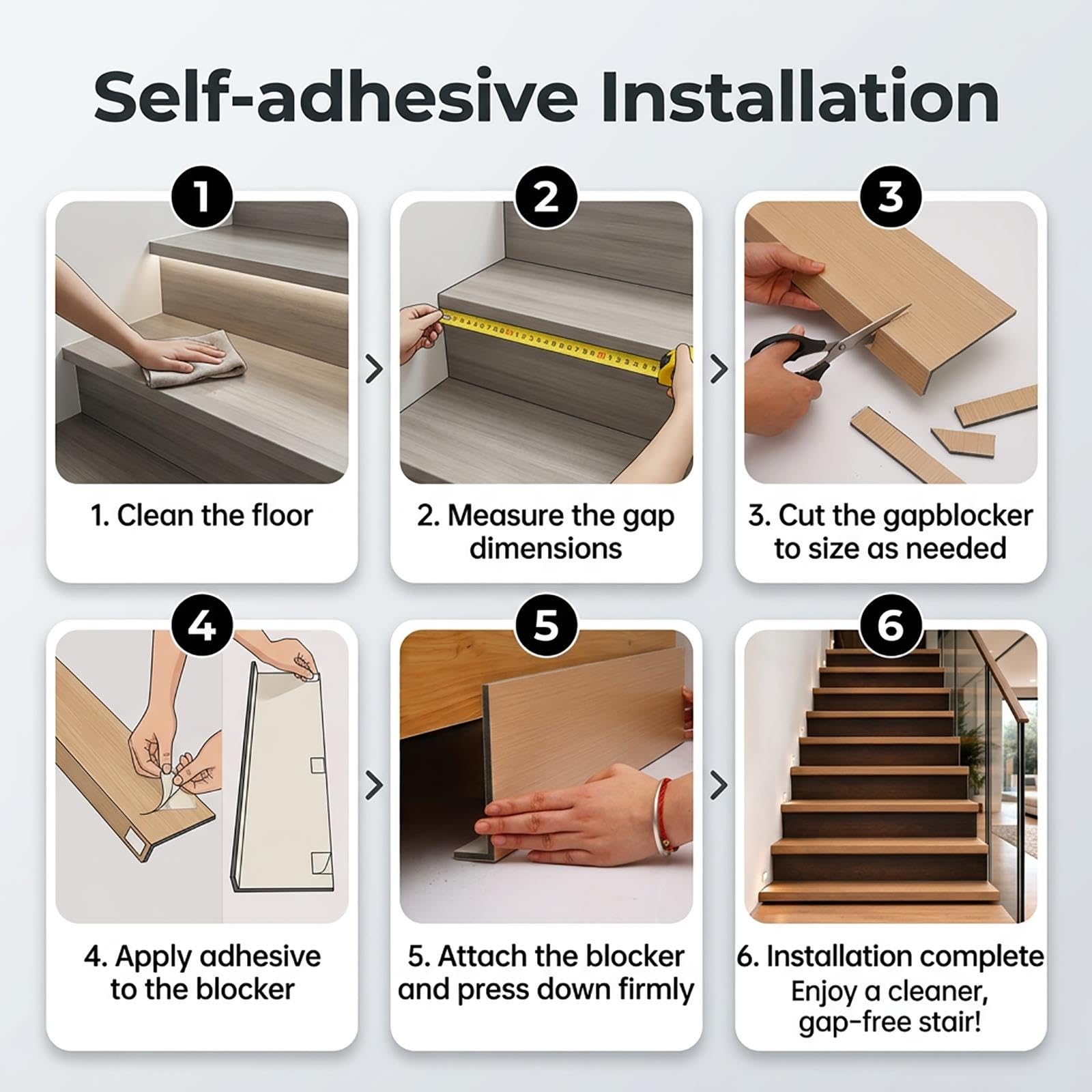 Self-adhesive Installation

1

1. Clean the floor

2

2. Measure the gap dimensions

3

3. Cut the gapblocker to size as needed

4

4. Apply adhesive to the blocker

5

5. Attach the blocker and press down firmly

6

6. Installation complete
Enjoy a cleaner, gap-free stair!