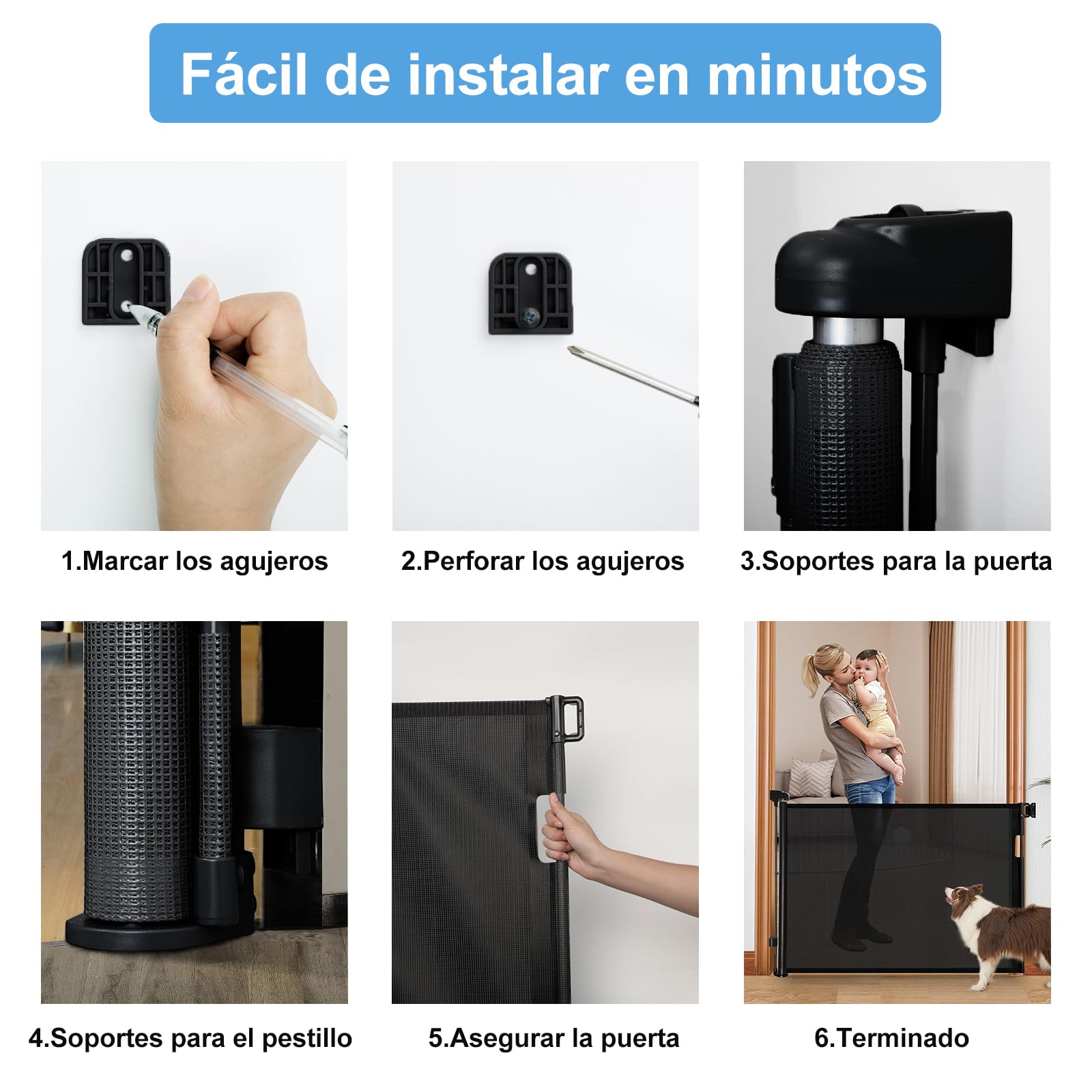 Fácil de instalar en minutos

1.Marcar los agujeros

2.Perforar los agujeros

3.Soportes para la puerta

4.Soportes para el pestillo

5.Asegurar la puerta

6.Terminado