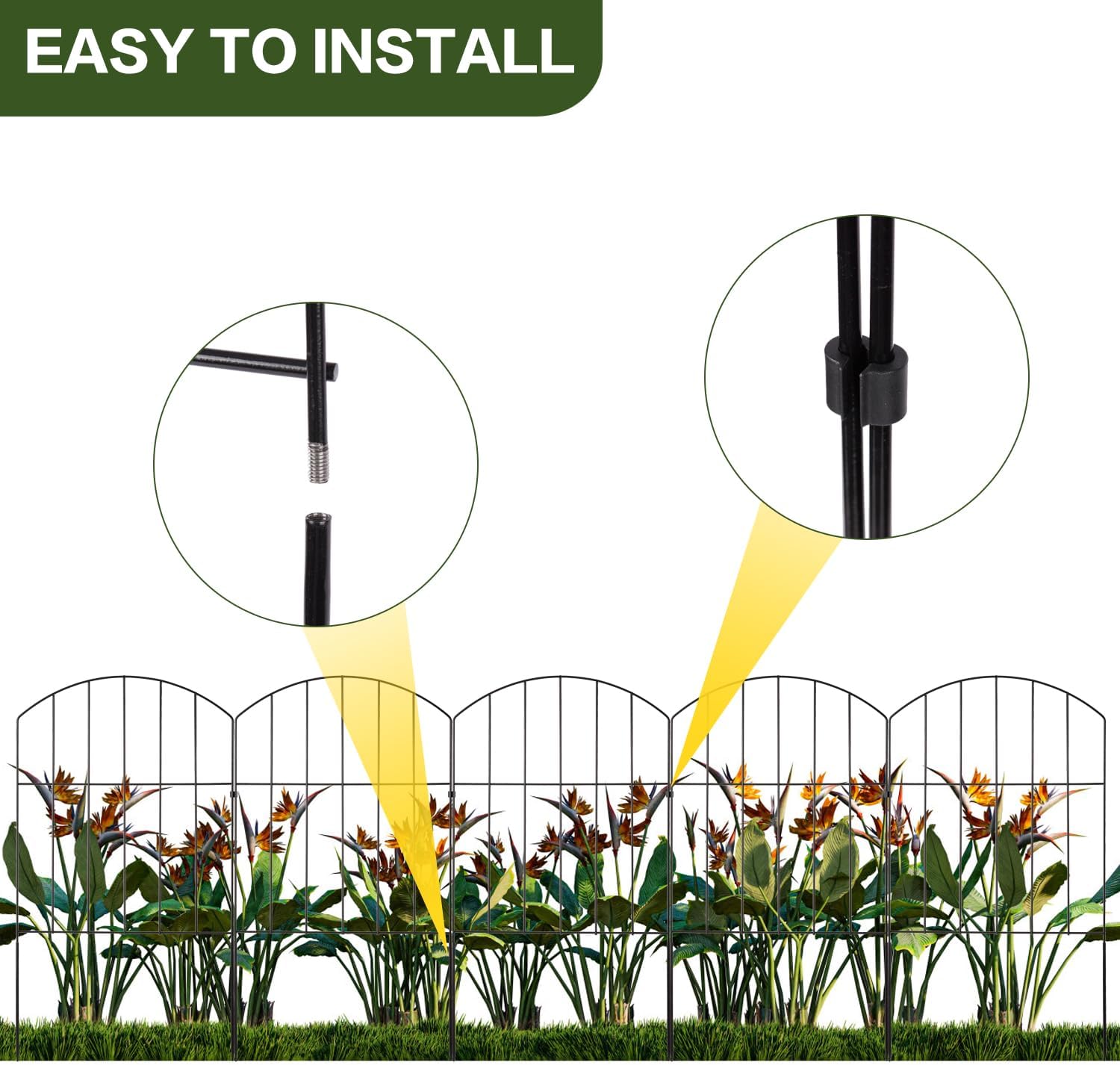 EASY TO INSTALL