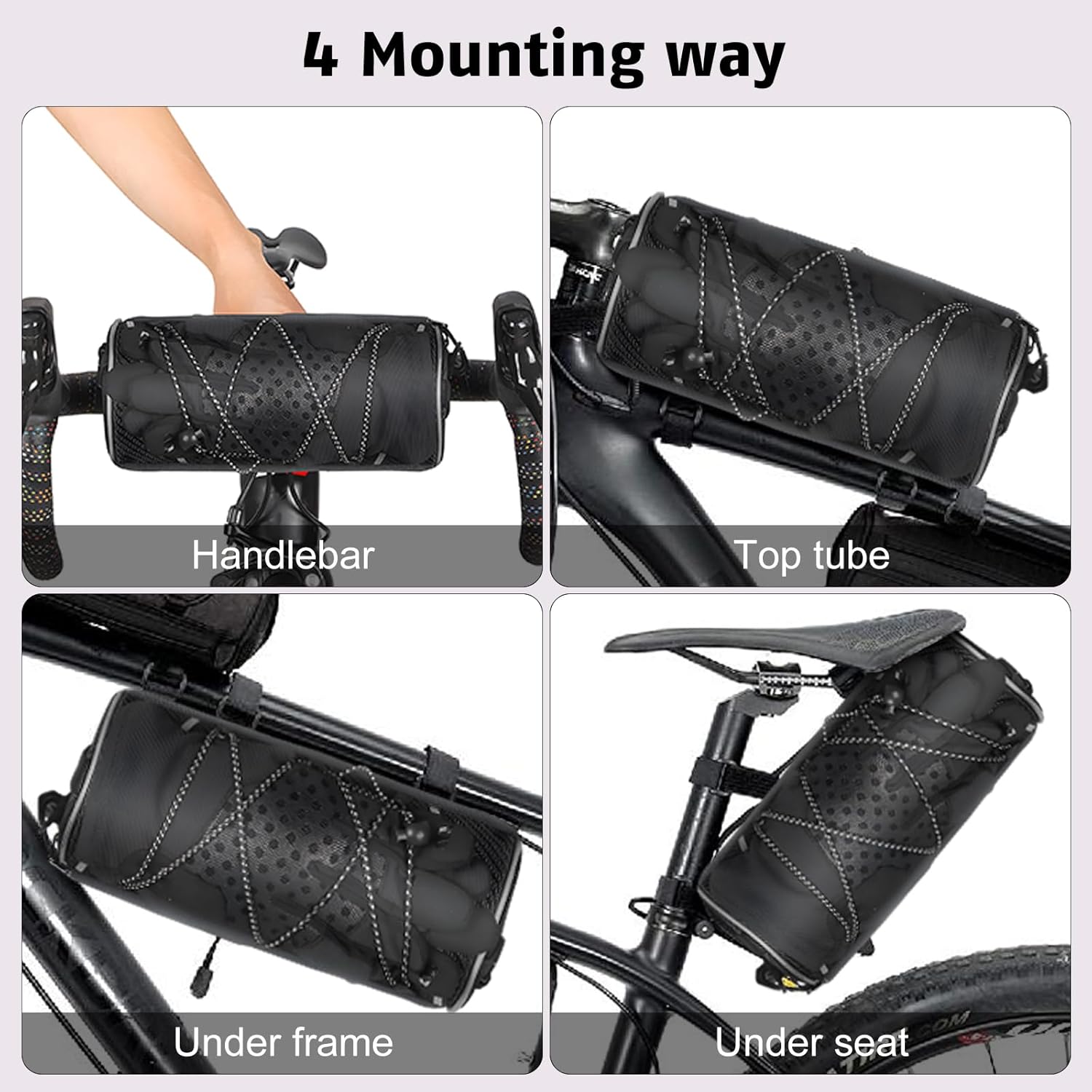 4 Mounting way

Handlebar

Top tube

Under frame

Under seat