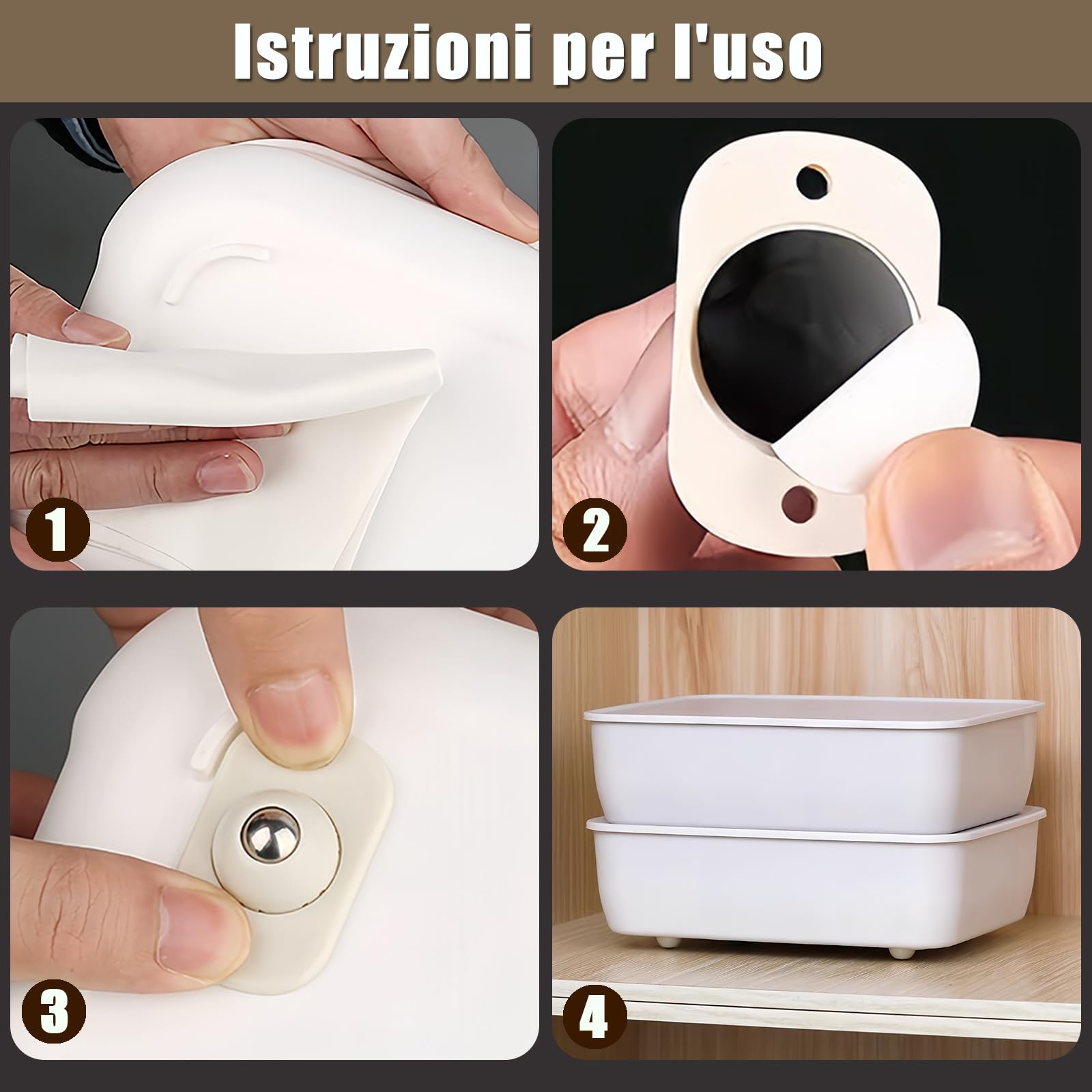 Istruzioni per l'uso

1

2

3

4