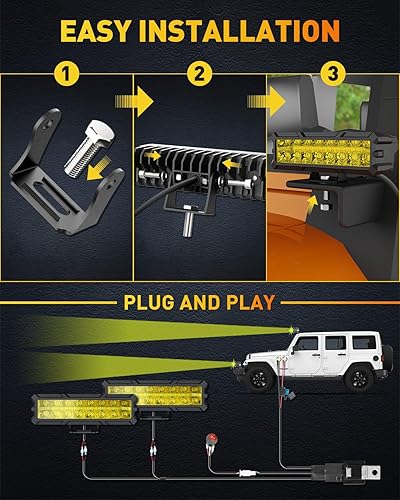 EASY INSTALLATION

1

2

3

PLUG AND PLAY