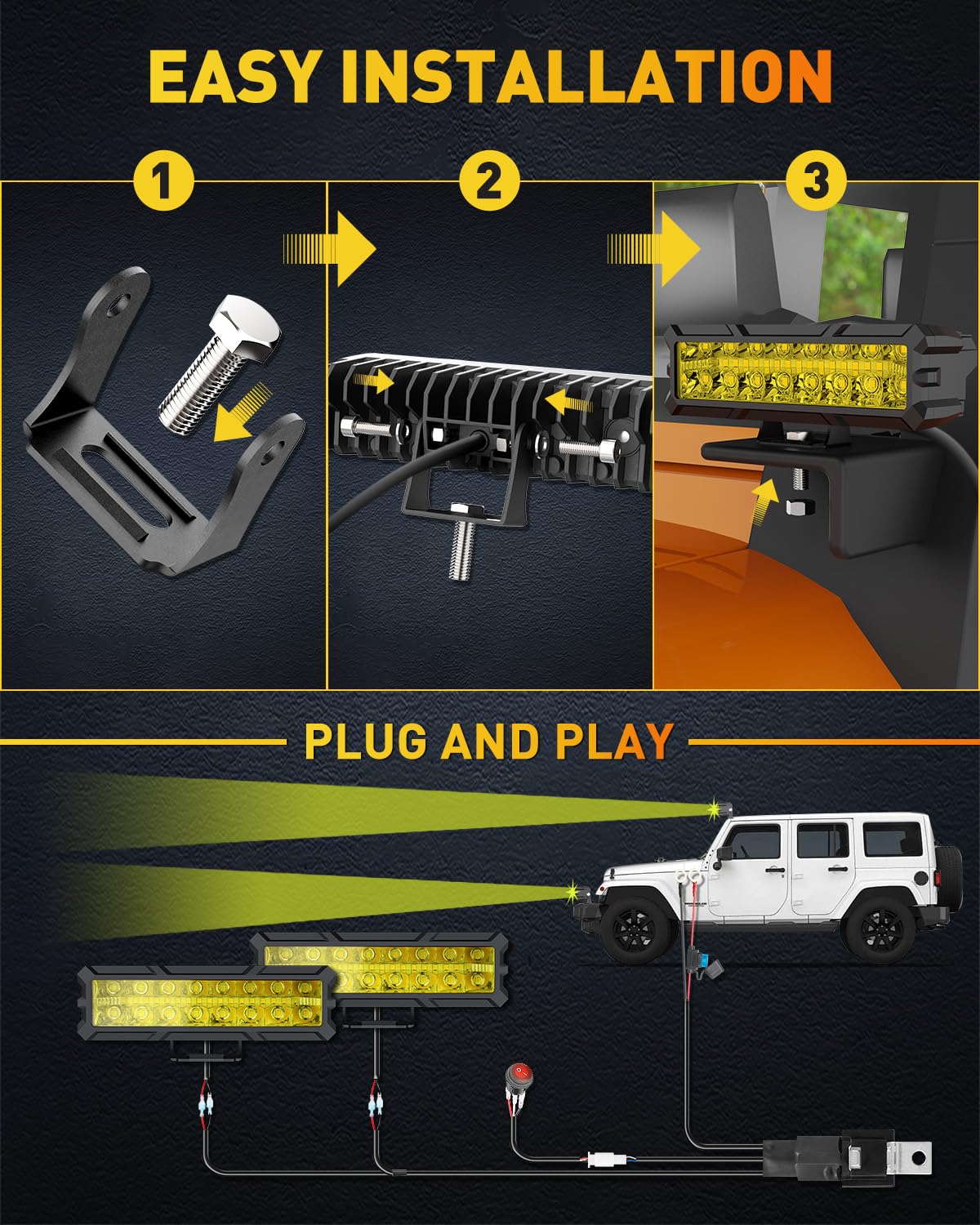 EASY INSTALLATION

1

2

3

PLUG AND PLAY