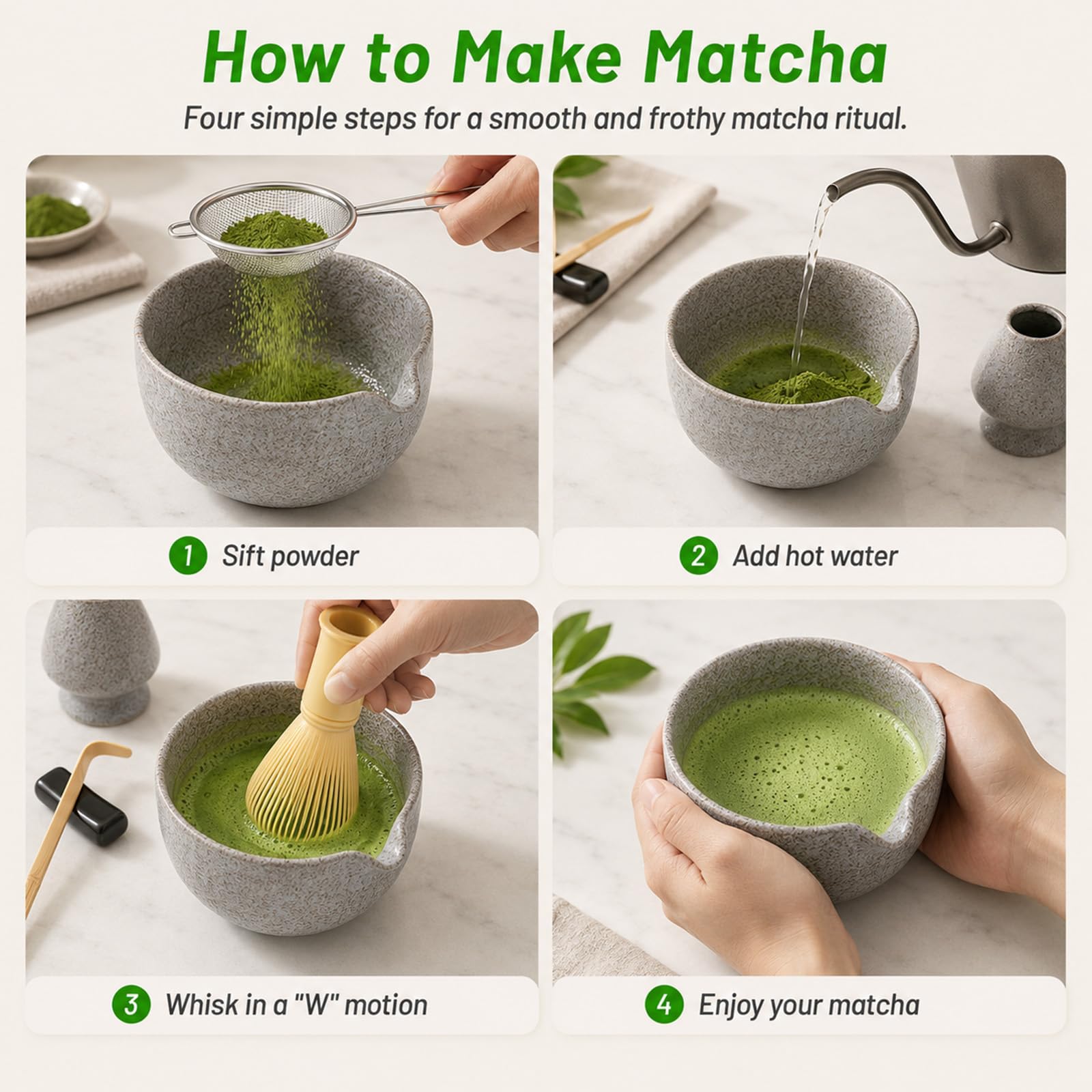 How to Make Matcha

Four simple steps for a smooth and frothy matcha ritual.

1 Sift powder

2 Add hot water

3 Whisk in a "W" motion

4 Enjoy your matcha