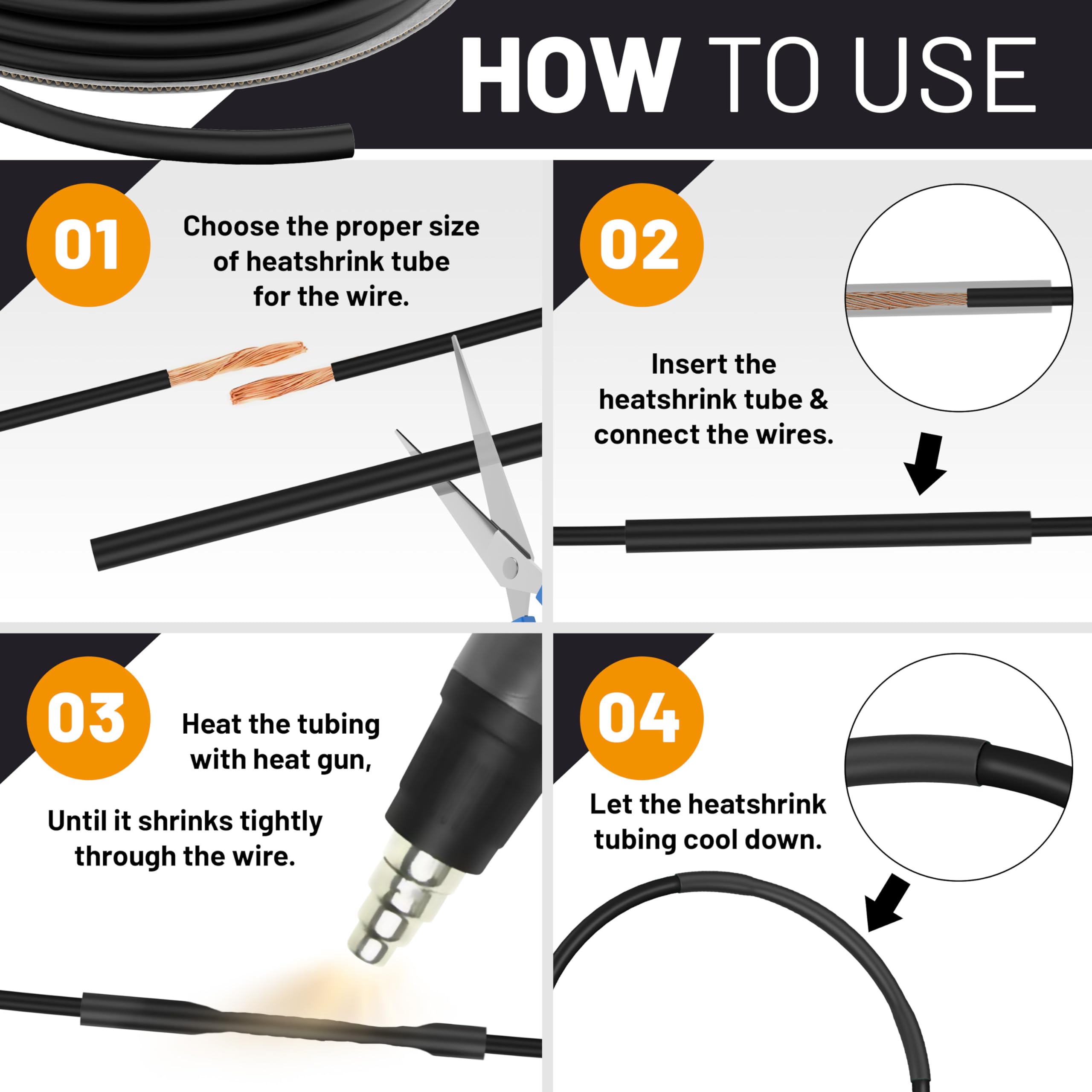 HOW TO USE

01

Choose the proper size of heatshrink tube for the wire.

02

Insert the heatshrink tube & connect the wires.

03

Heat the tubing with heat gun,

Until it shrinks tightly through the wire.

04

Let the heatshrink tubing cool down.