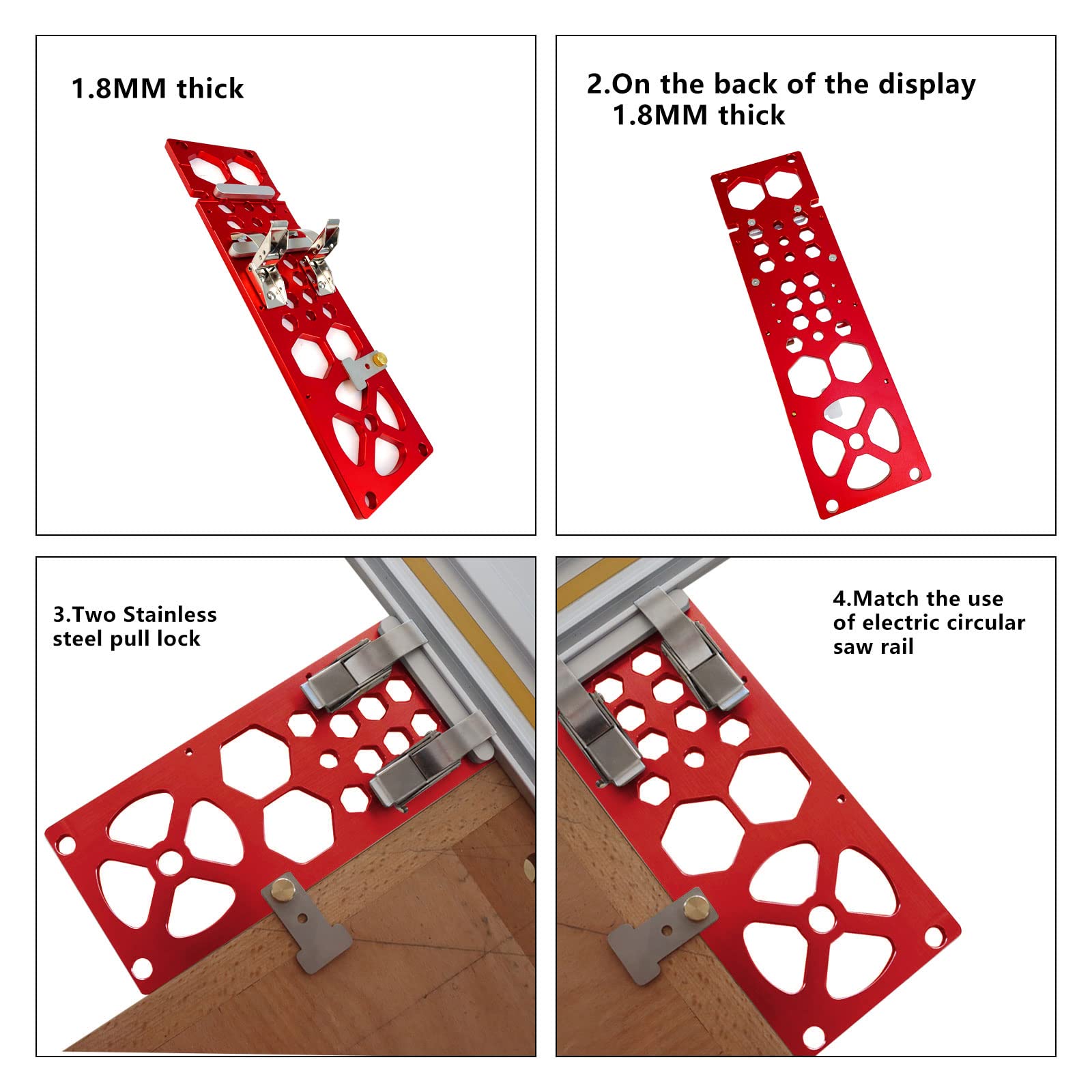 1.8MM thick

2.On the back of the display
1.8MM thick

3.Two Stainless
steel pull lock

4.Match the use
of electric circular
saw rail