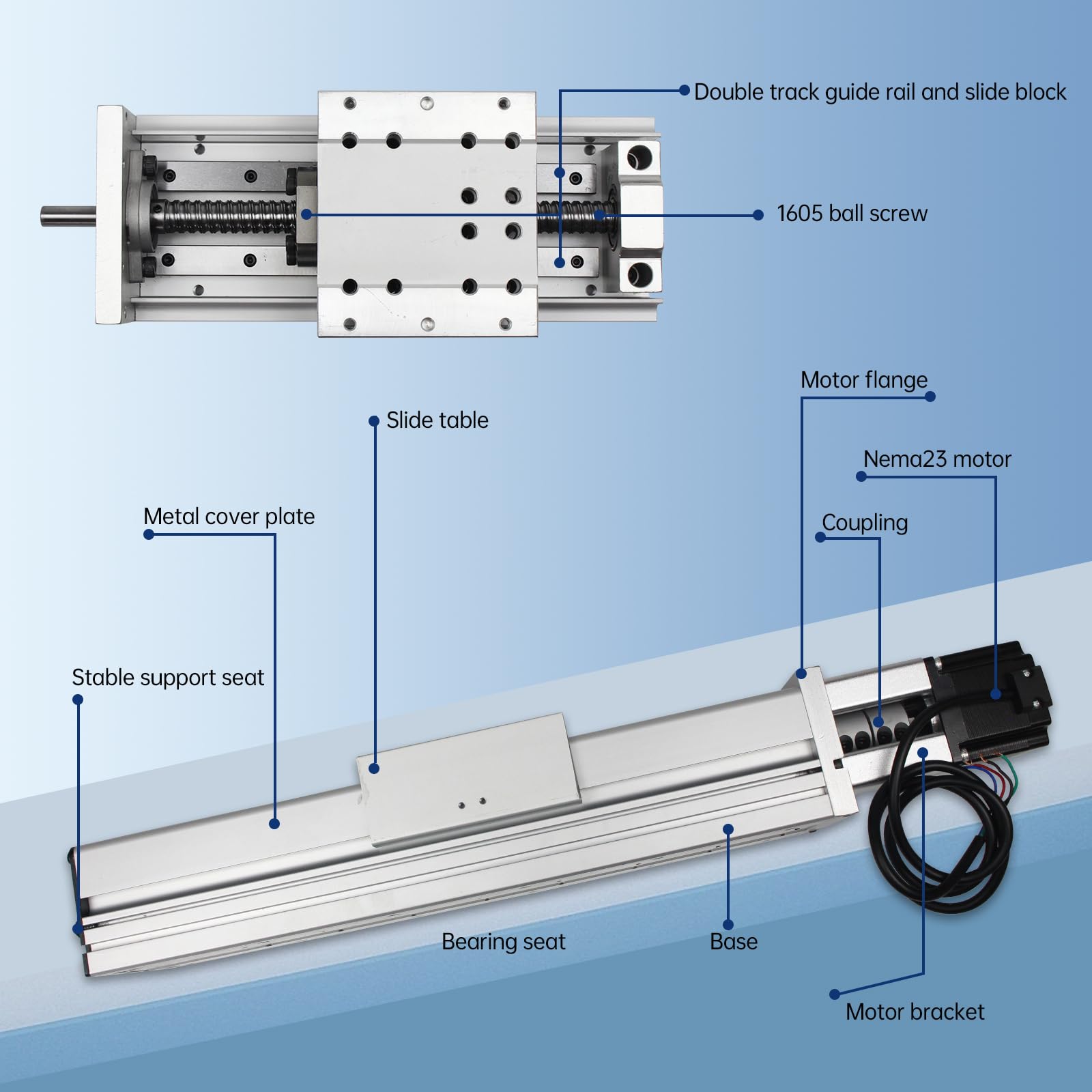 Double track guide rail and slide block

1605 ball screw

Motor flange

Slide table

Nema23 motor

Metal cover plate

Coupling

Stable support seat

Bearing seat

Base

Motor bracket