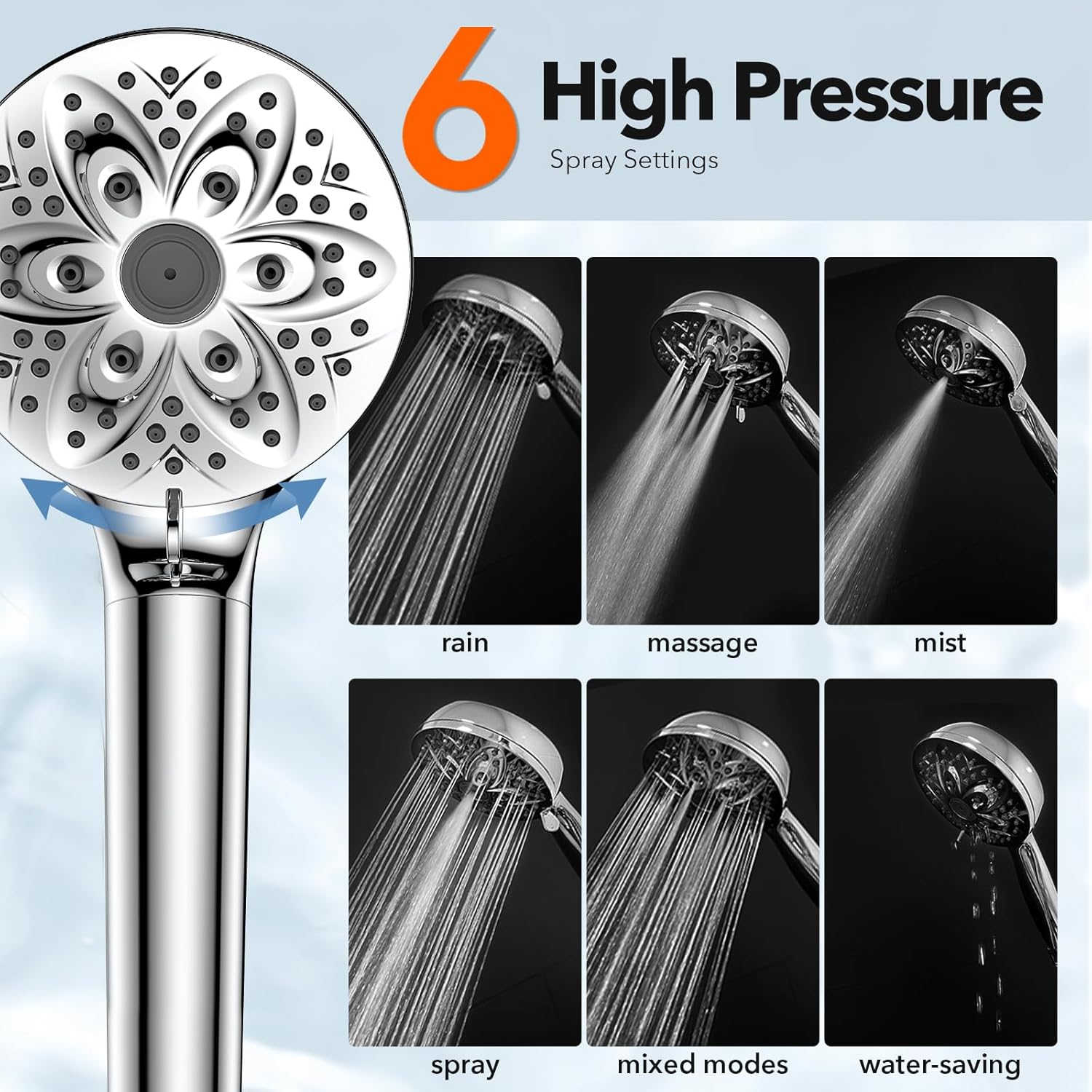 6 High Pressure
Spray Settings

rain

massage

mist

spray

mixed modes

water-saving