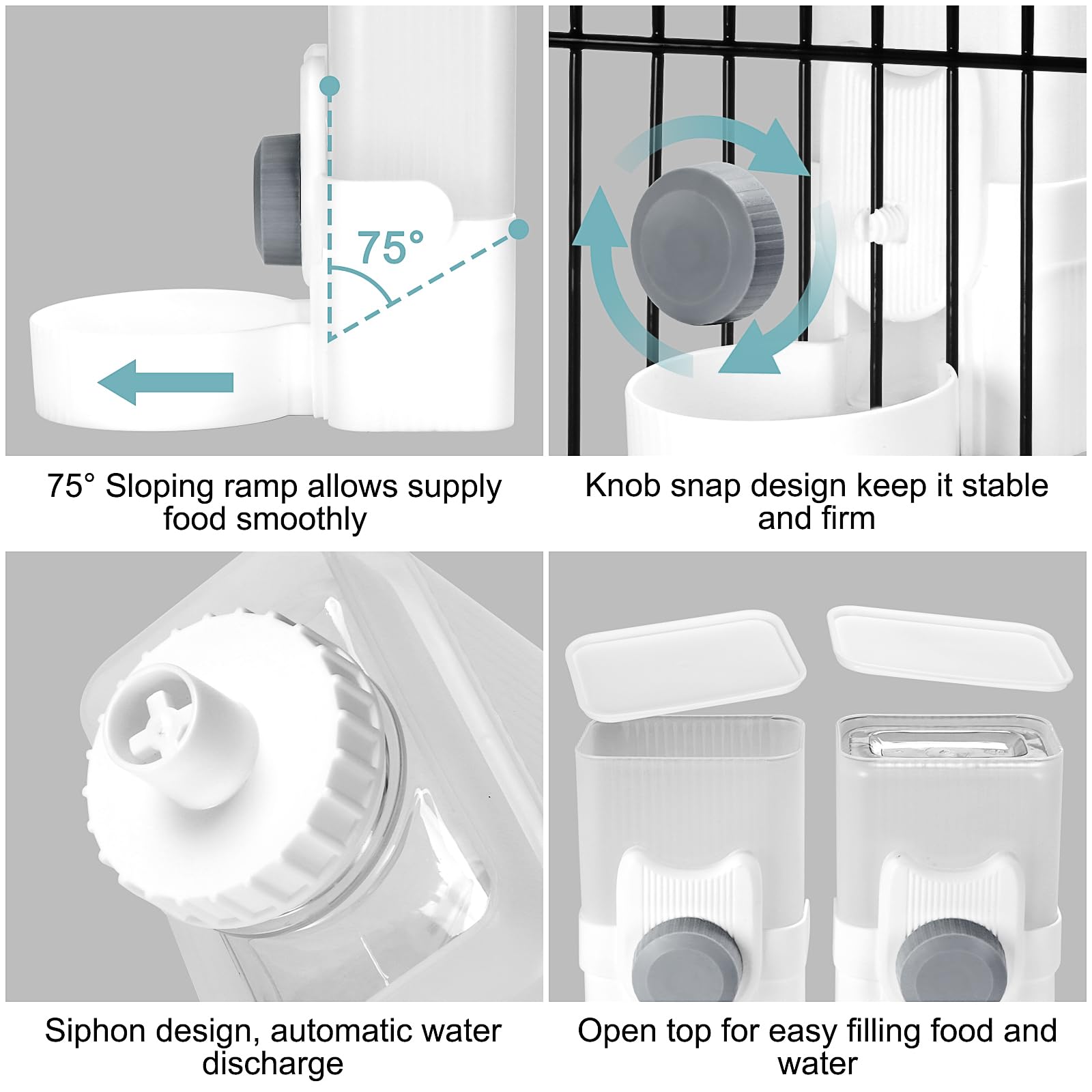 75°

75° Sloping ramp allows supply food smoothly

Knob snap design keep it stable and firm

Siphon design, automatic water discharge

Open top for easy filling food and water