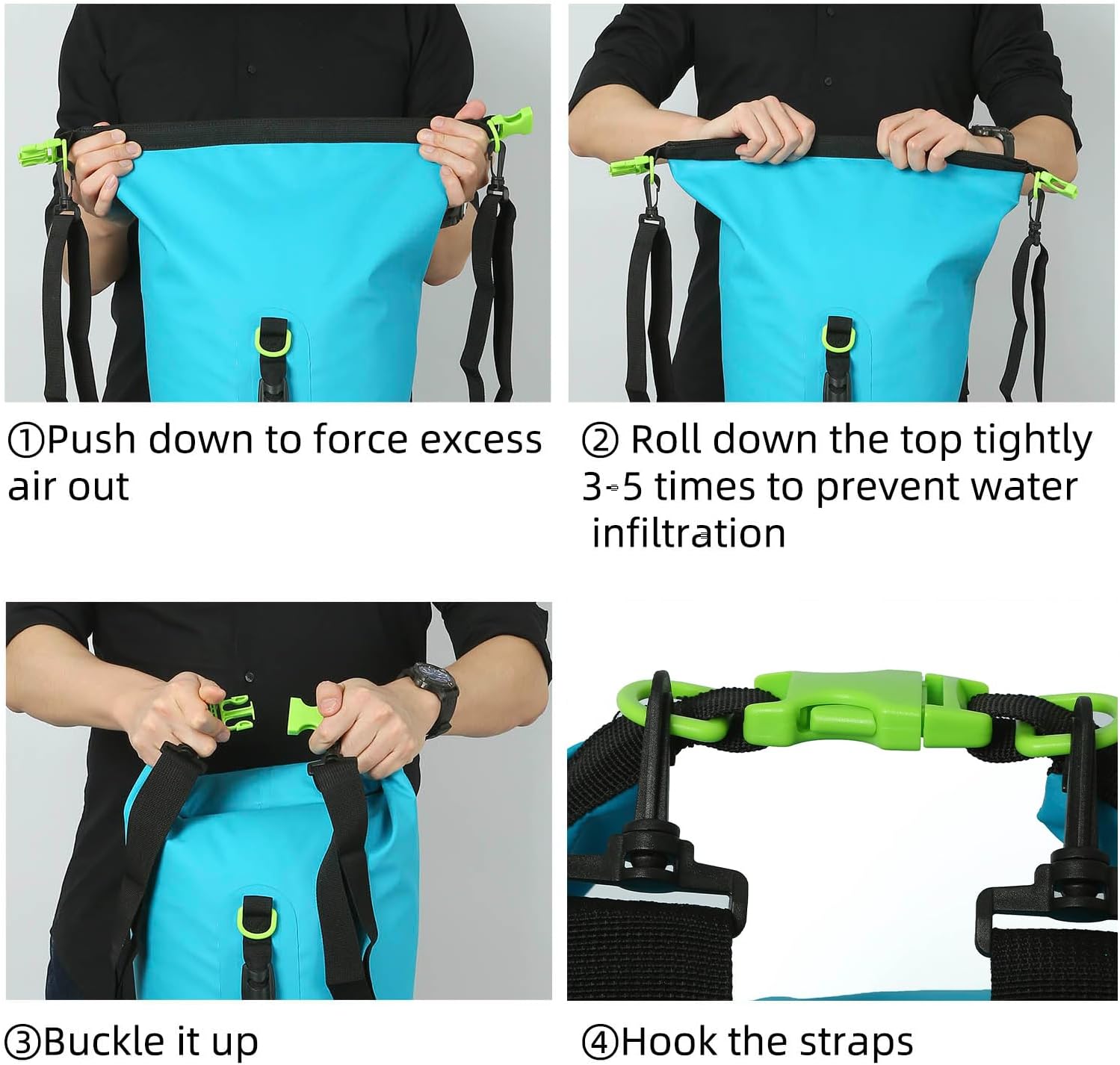 ①Push down to force excess air out

② Roll down the top tightly 3-5 times to prevent water infiltration

③Buckle it up

④Hook the straps