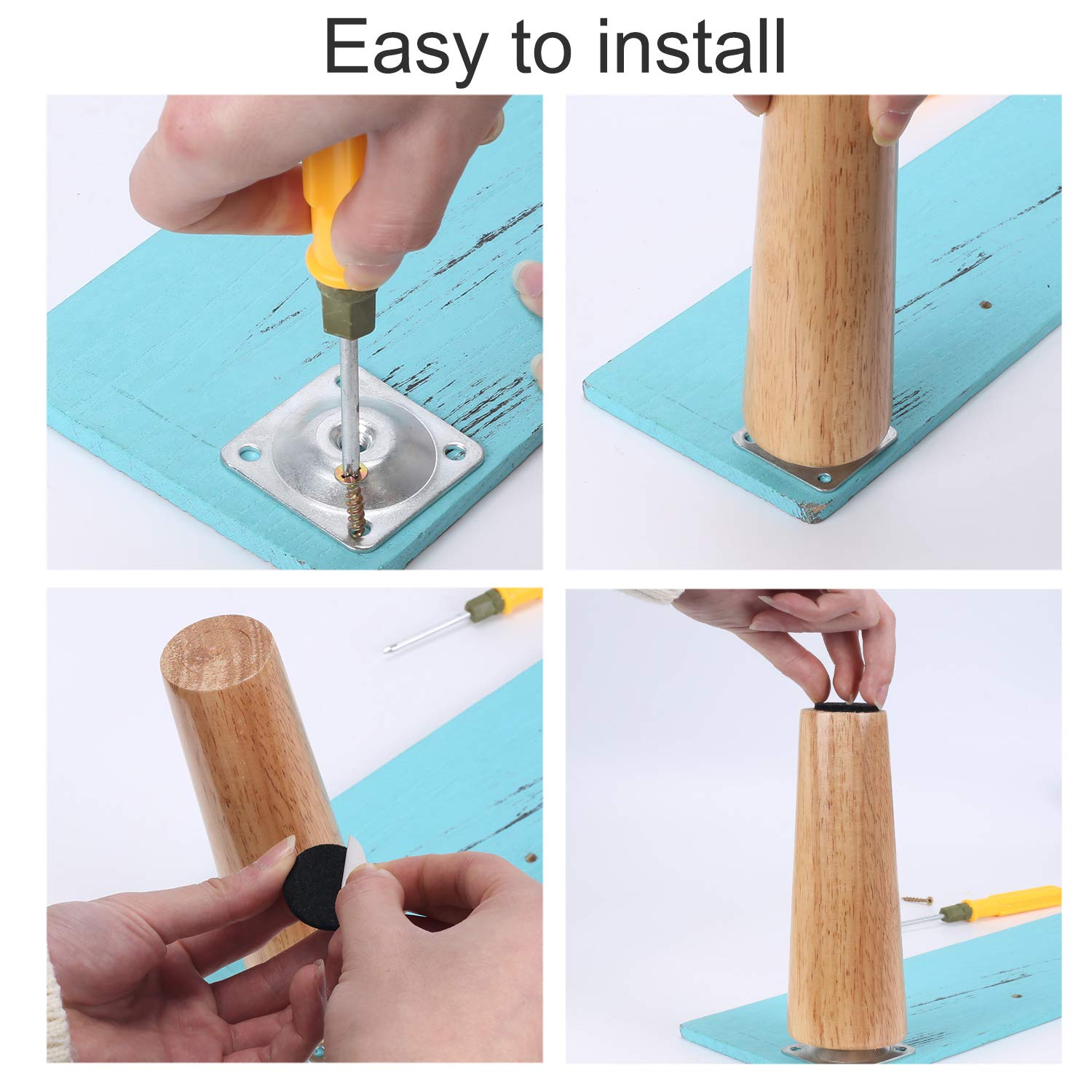 Easy to install