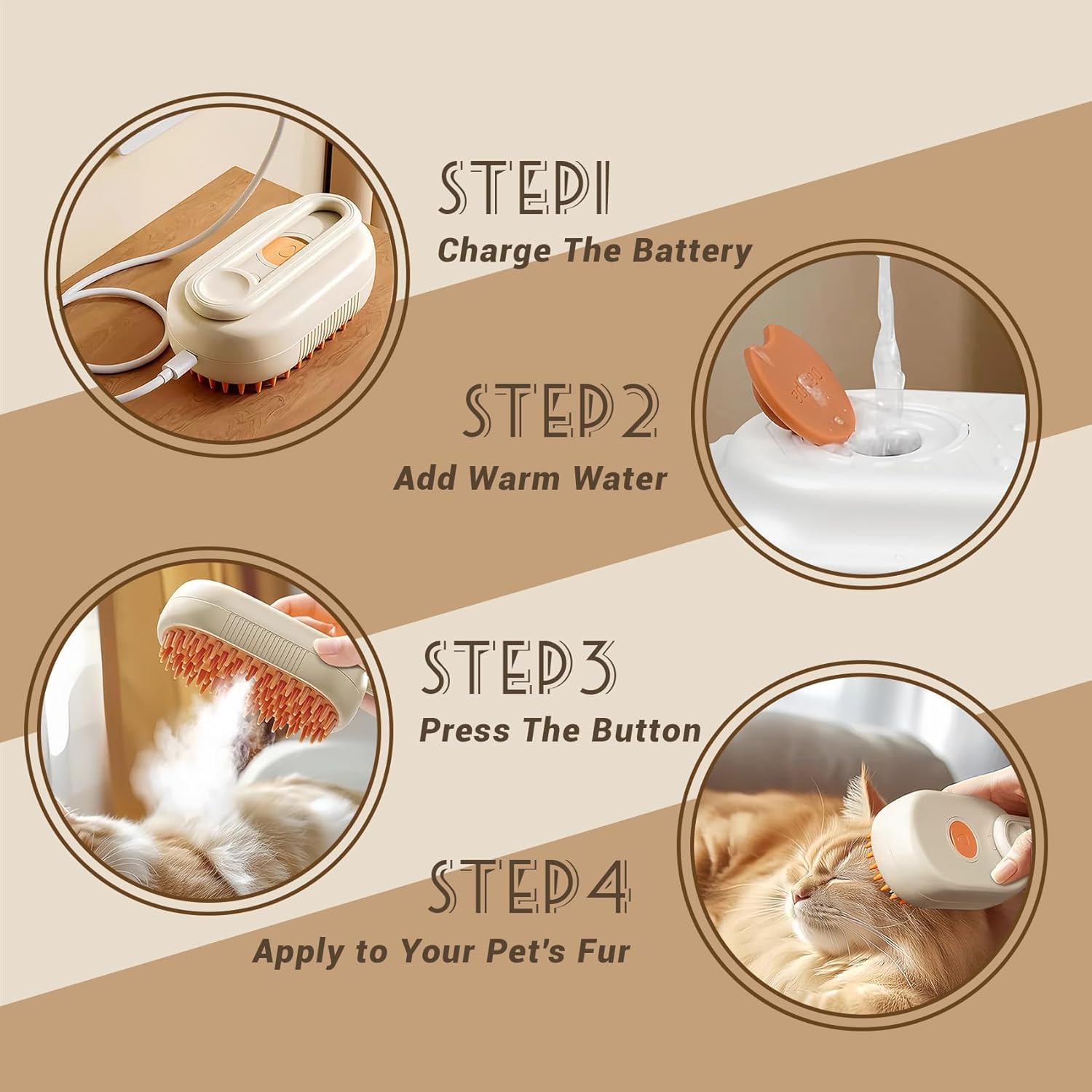 STEP1
Charge The Battery

STEP2
Add Warm Water

STEP3
Press The Button

STEP4
Apply to Your Pet's Fur