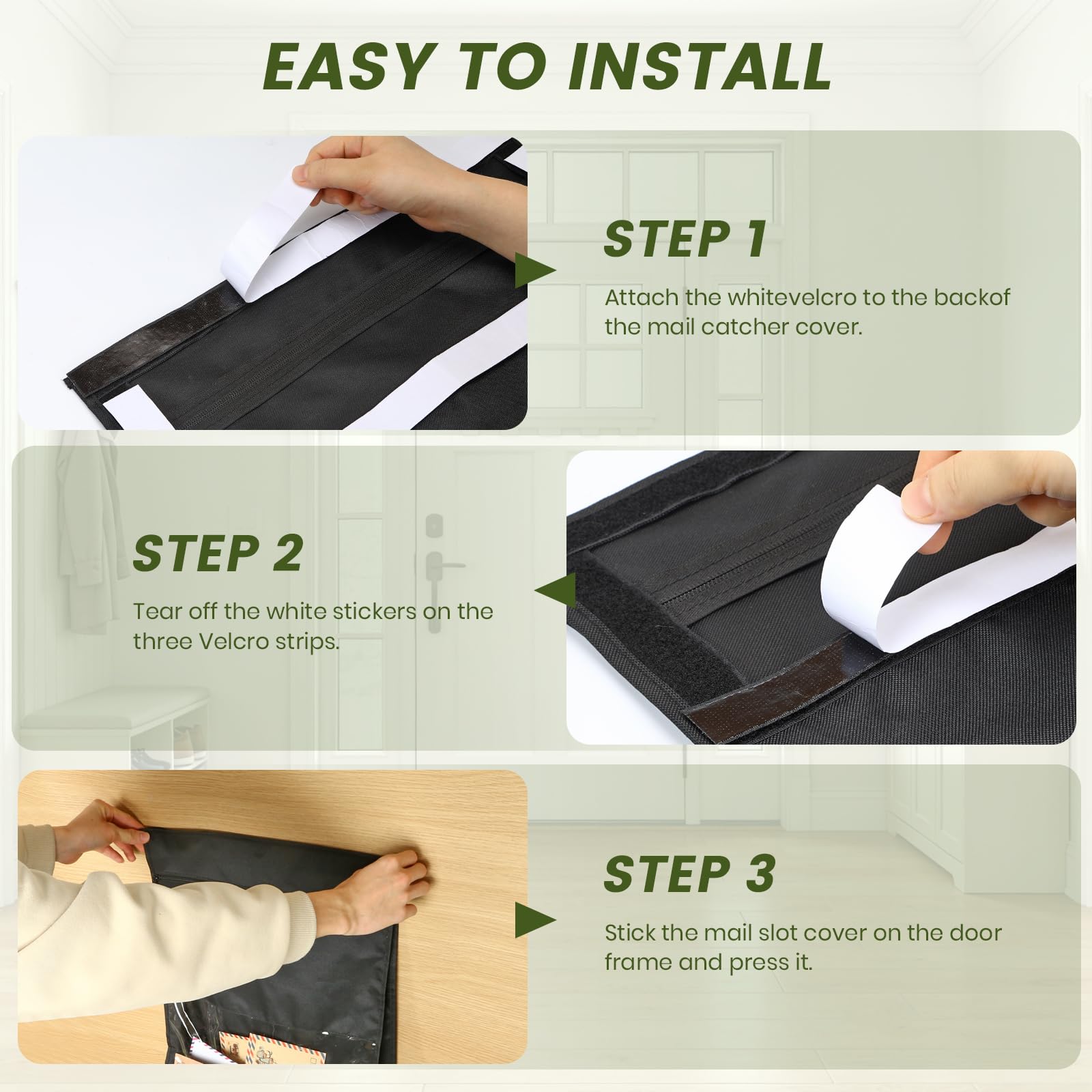 EASY TO INSTALL

STEP 1

Attach the whitevelcro to the backof the mail catcher cover.

STEP 2

Tear off the white stickers on the three Velcro strips.

STEP 3

Stick the mail slot cover on the door frame and press it.