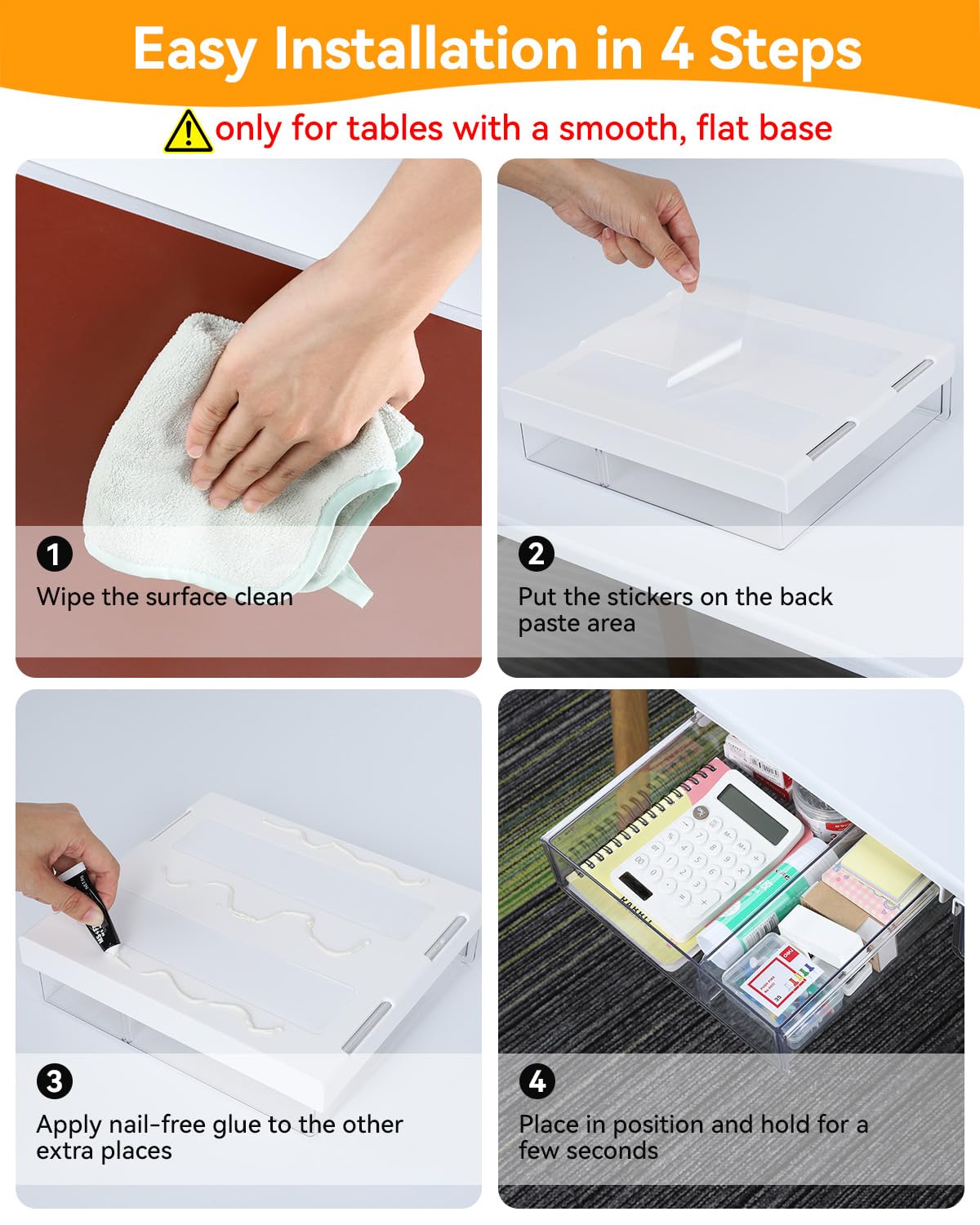 Easy Installation in 4 Steps

only for tables with a smooth, flat base

1
Wipe the surface clean

2
Put the stickers on the back paste area

3
Apply nail-free glue to the other extra places

4
Place in position and hold for a few seconds