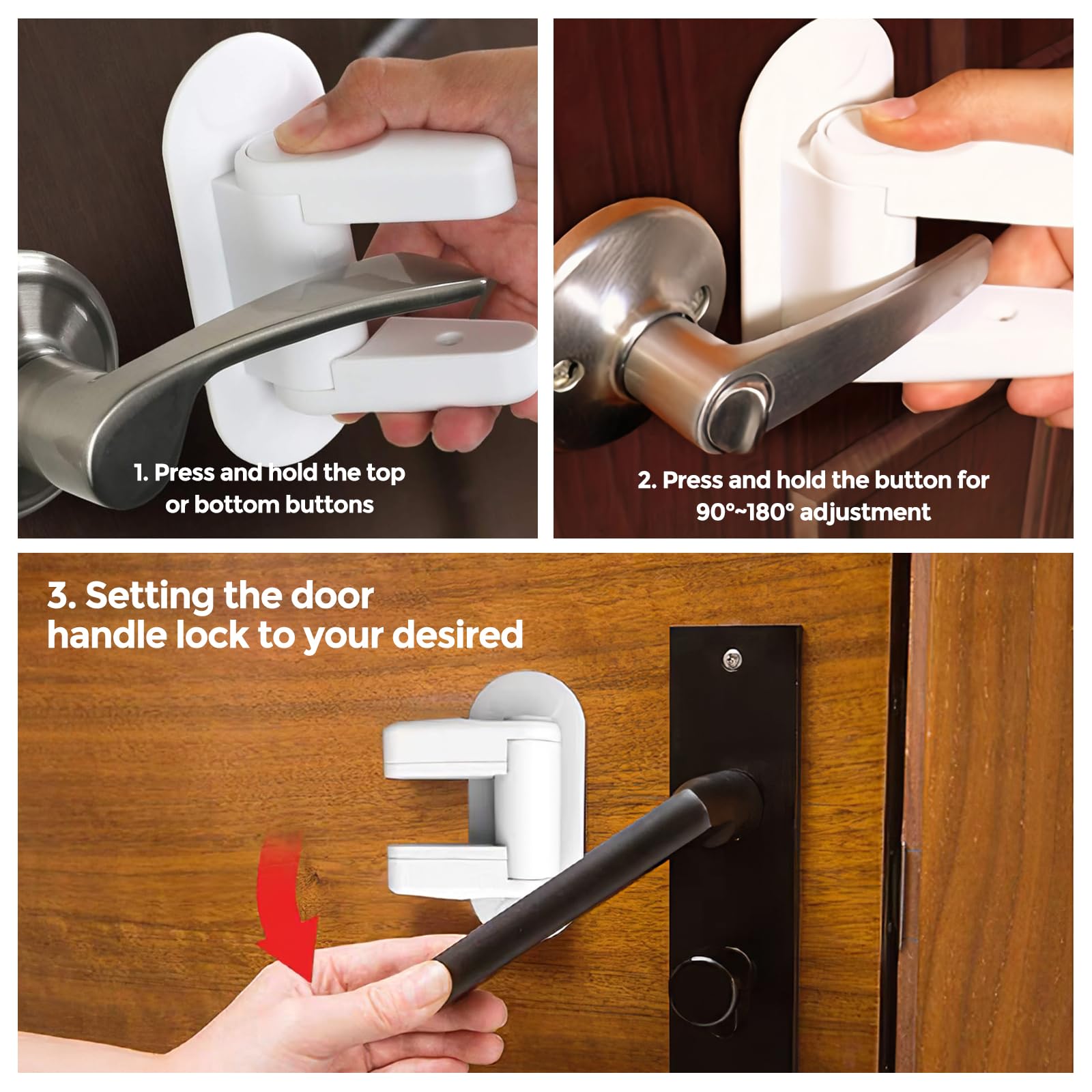 1. Press and hold the top or bottom buttons

2. Press and hold the button for 90°~180° adjustment

3. Setting the door handle lock to your desired