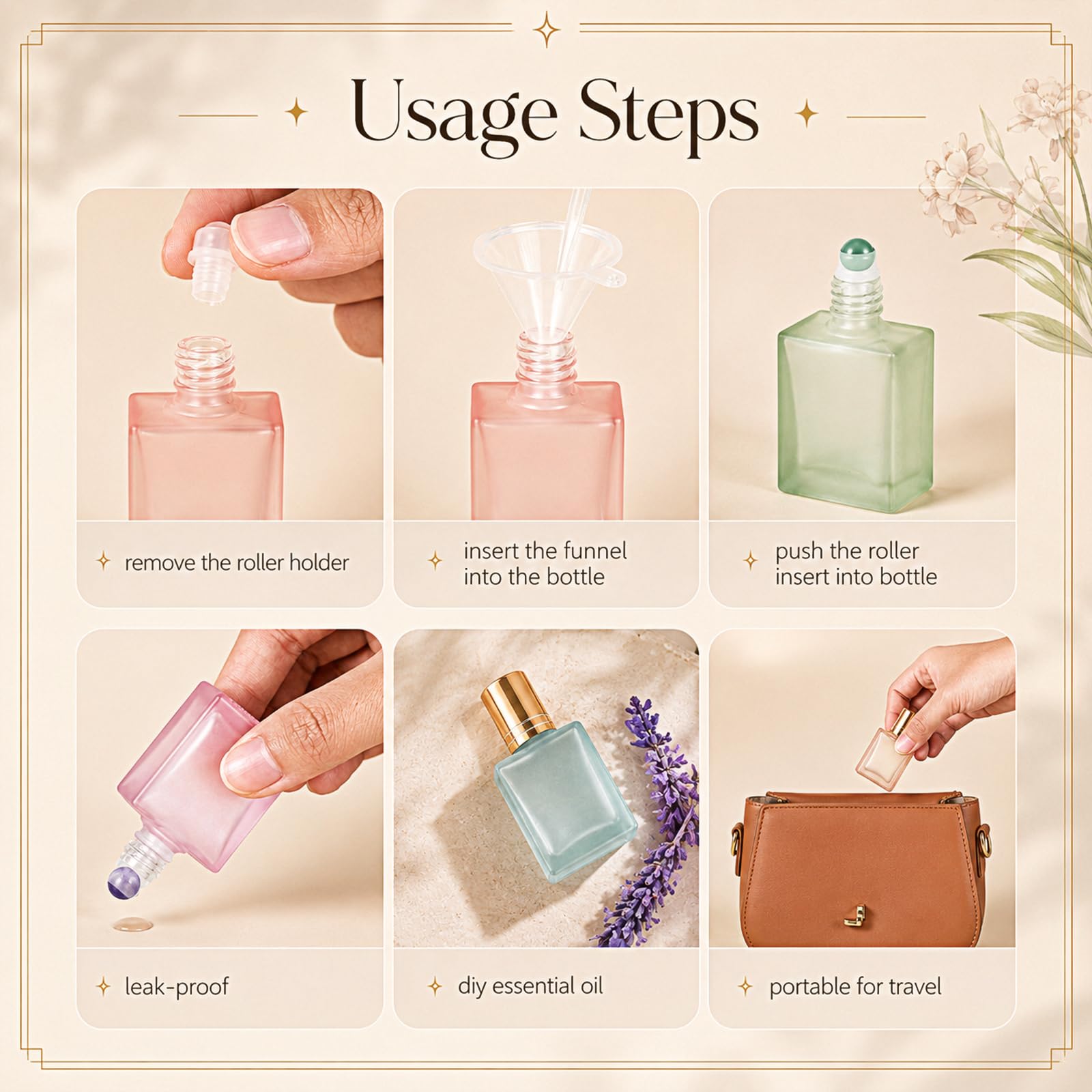 Usage Steps

remove the roller holder

insert the funnel into the bottle

push the roller insert into bottle

leak-proof

diy essential oil

portable for travel