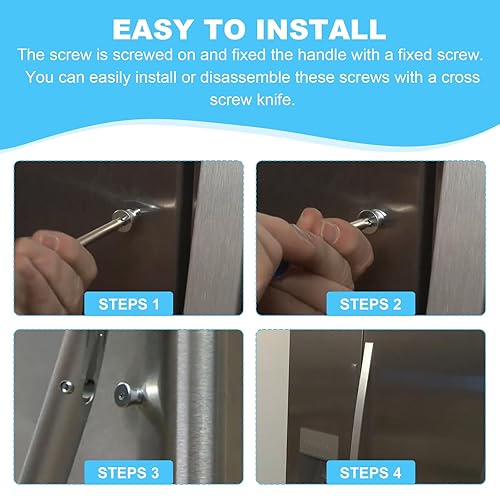 EASY TO INSTALL

The screw is screwed on and fixed the handle with a fixed screw. You can easily install or disassemble these screws with a cross screw knife.

STEPS 1

STEPS 2

STEPS 3

STEPS 4